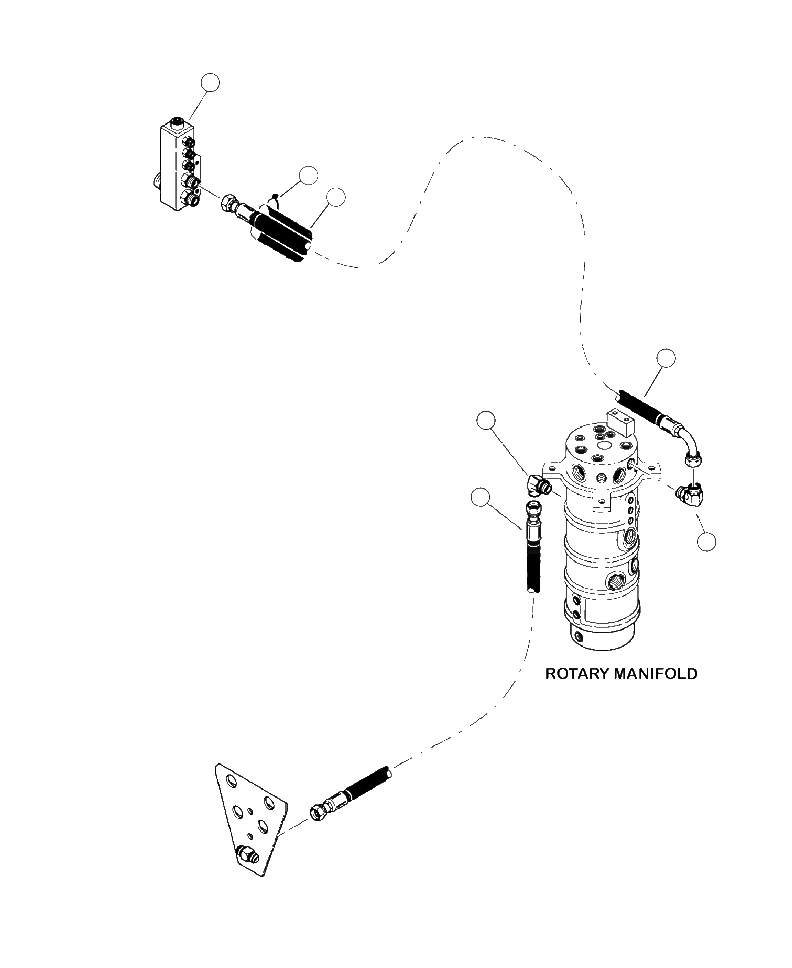 ROTARY MANIFOLD