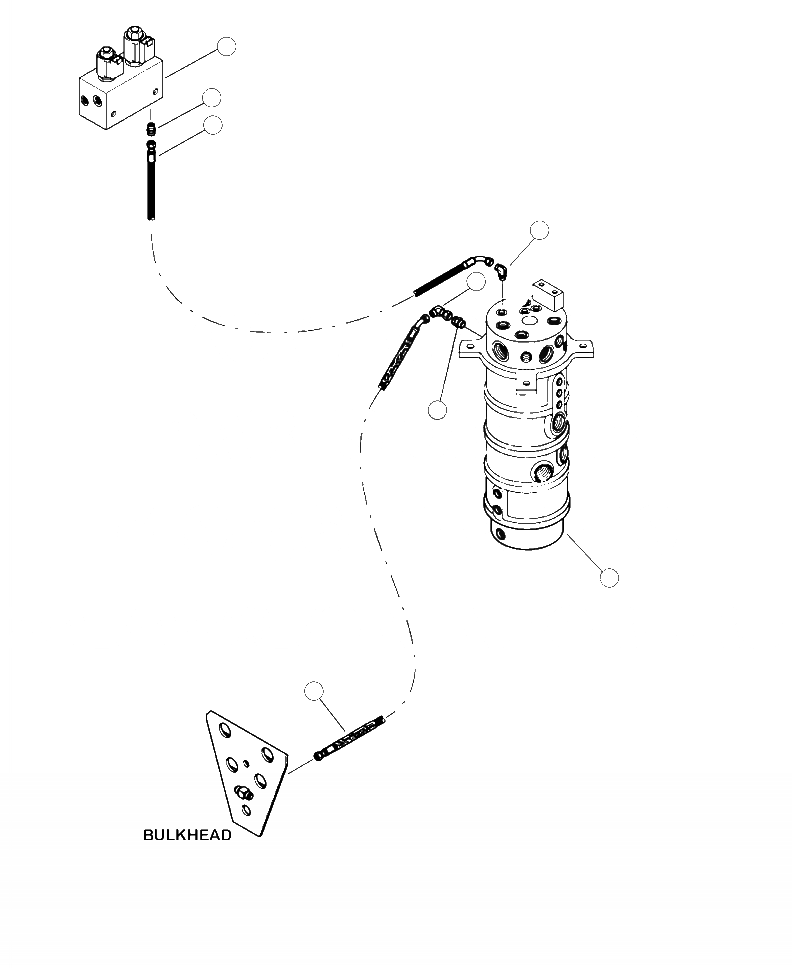 BULKHEAD