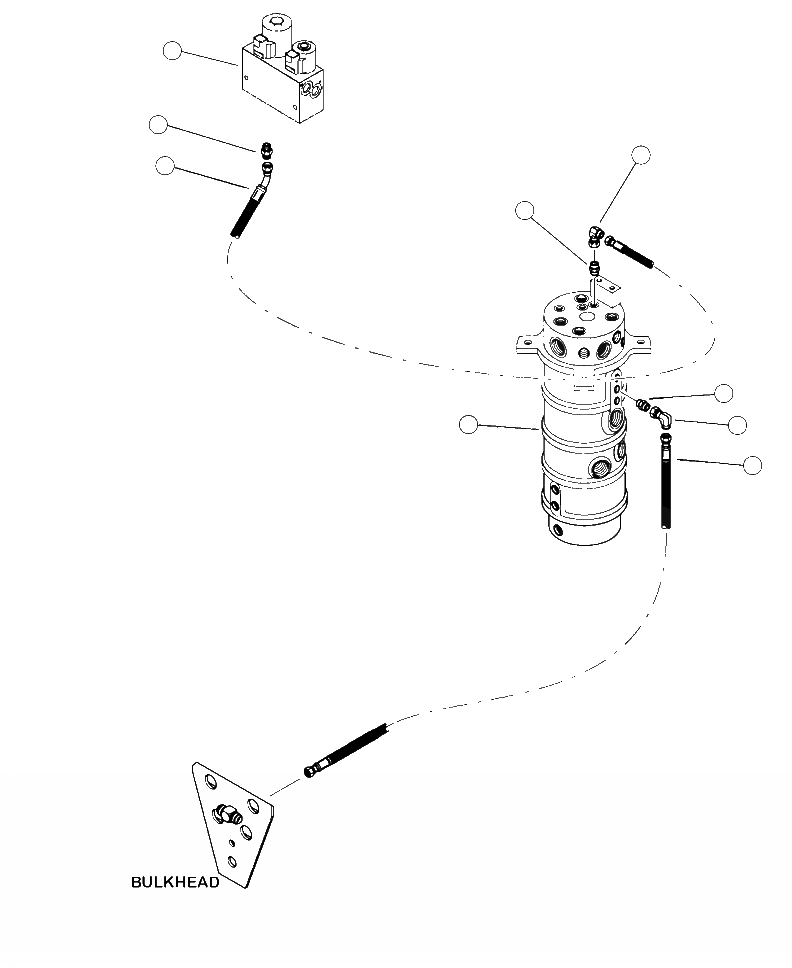 BULKHEAD