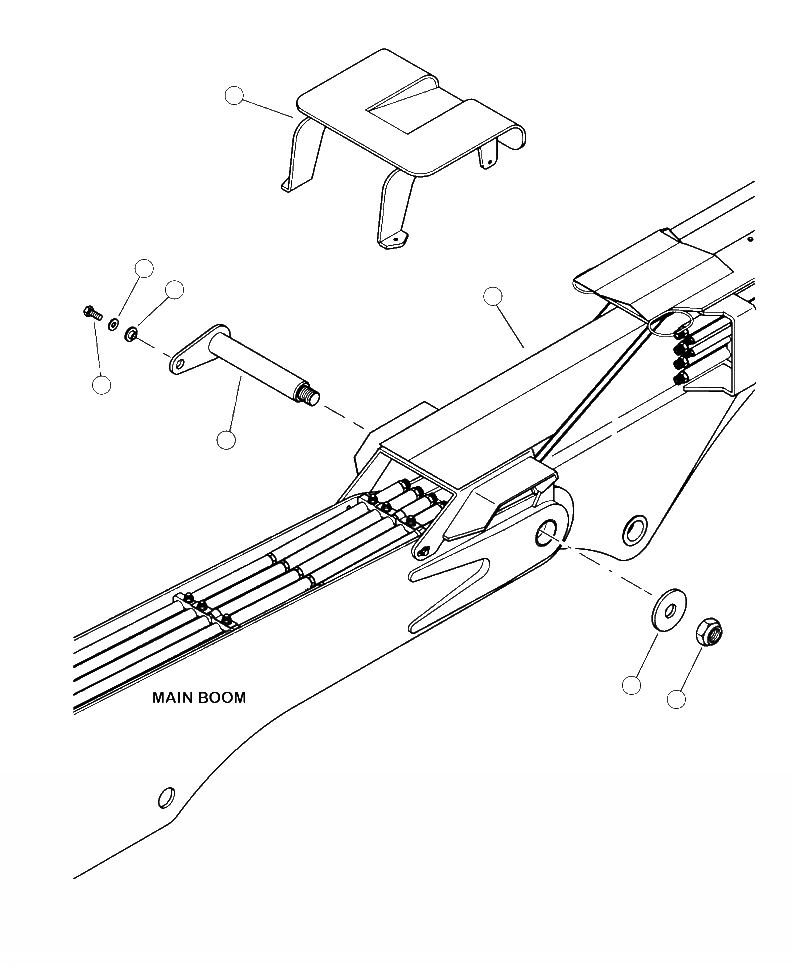 MAIN BOOM