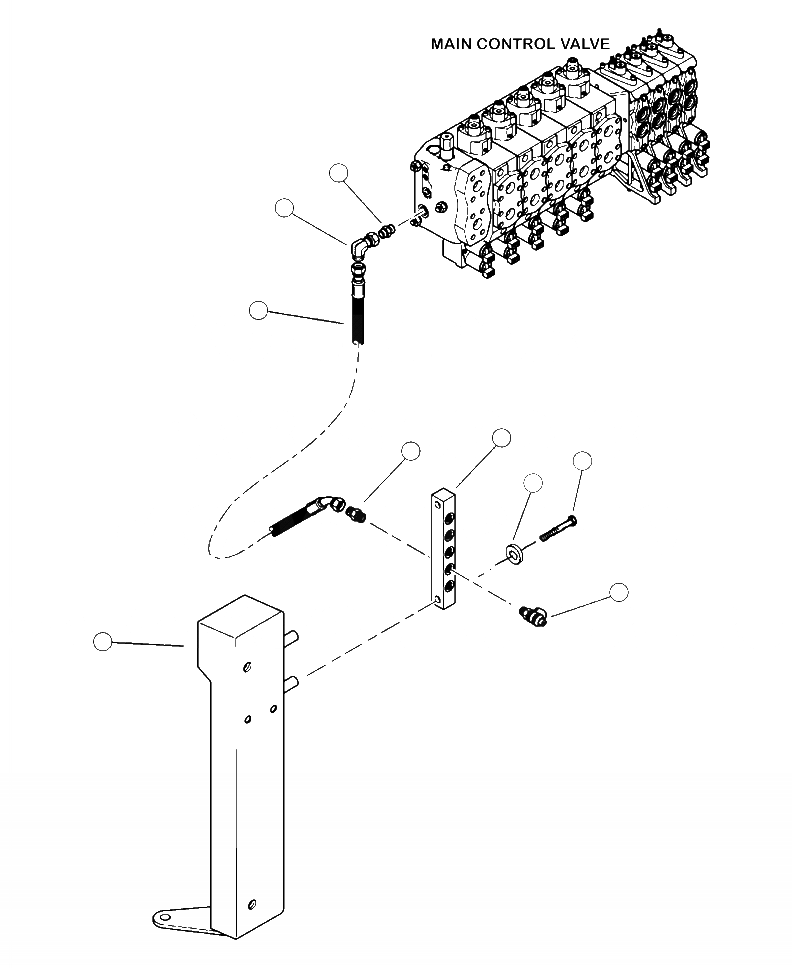 MAIN CONTROL VALVE