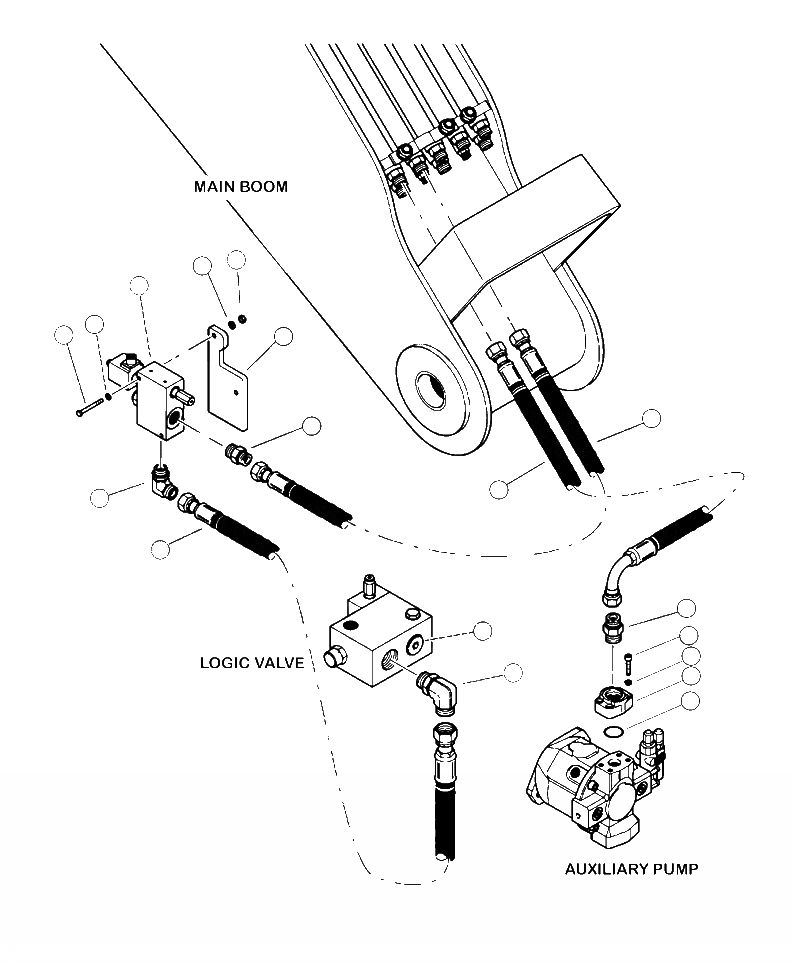 MAIN BOOM

LOGIC VALVE

AUXILIARY PUMP