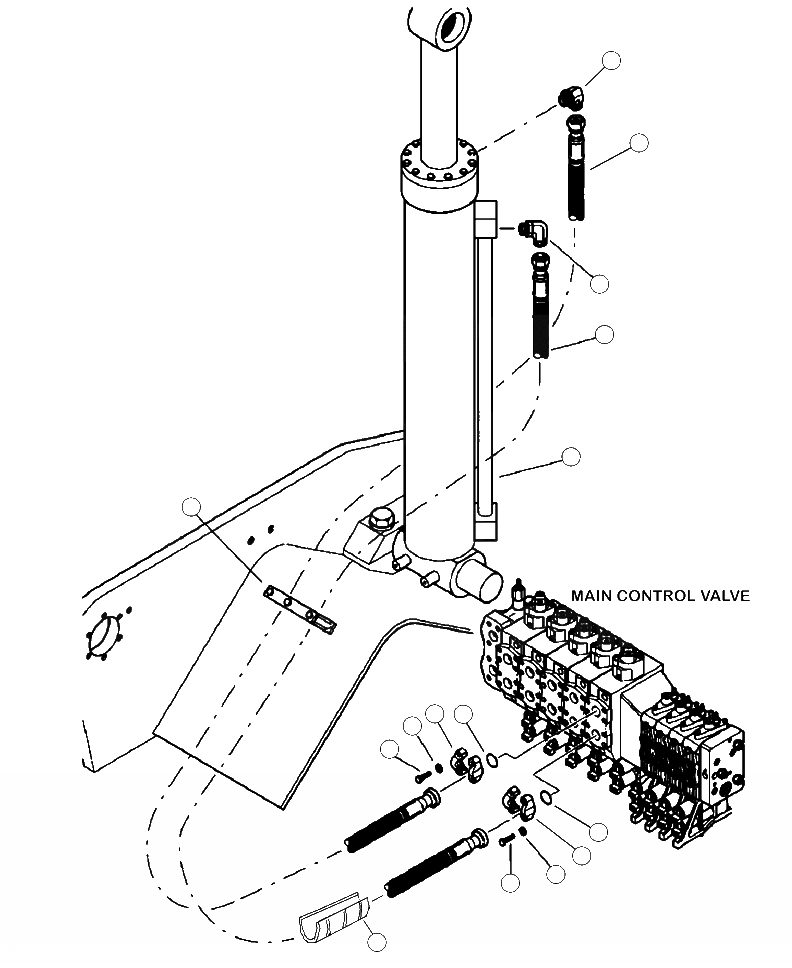 MAIN CONTROL VALVE