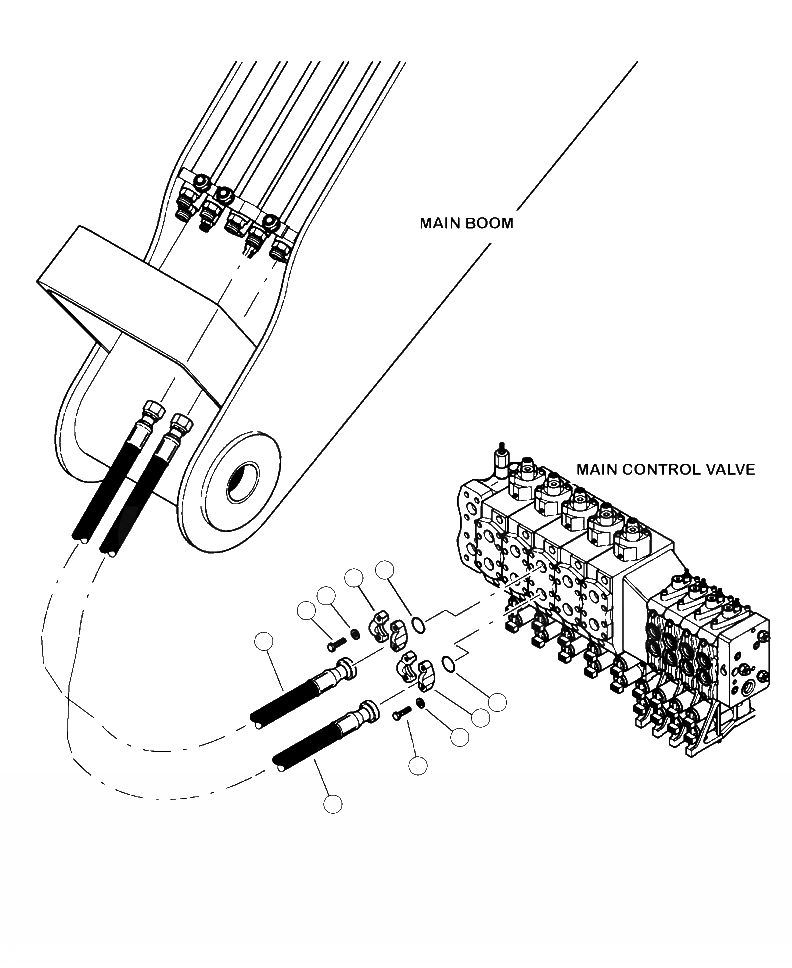 MAIN BOOM

MAIN CONTROL VALVE