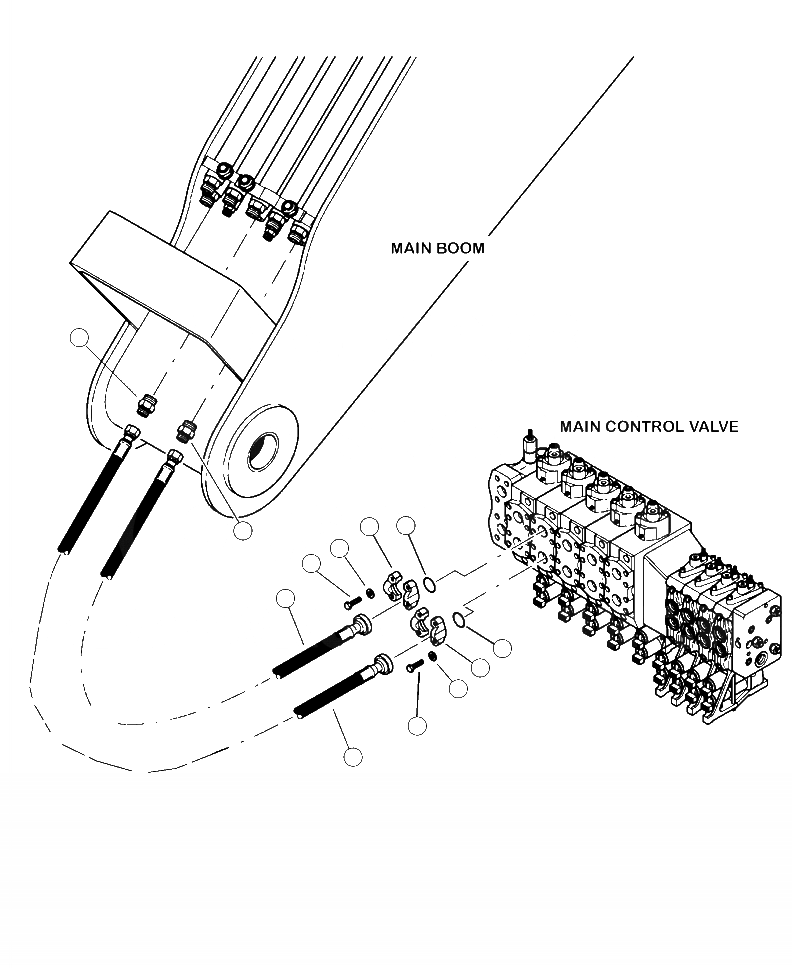 MAIN BOOM

MAIN CONTROL VALVE