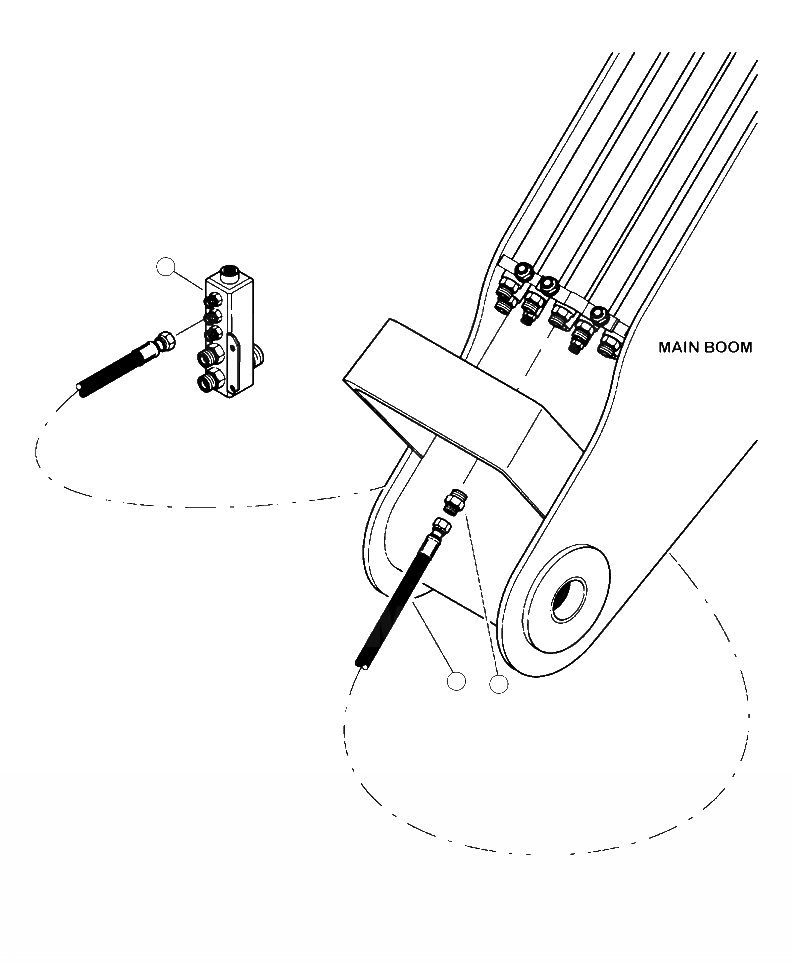 MAIN BOOM