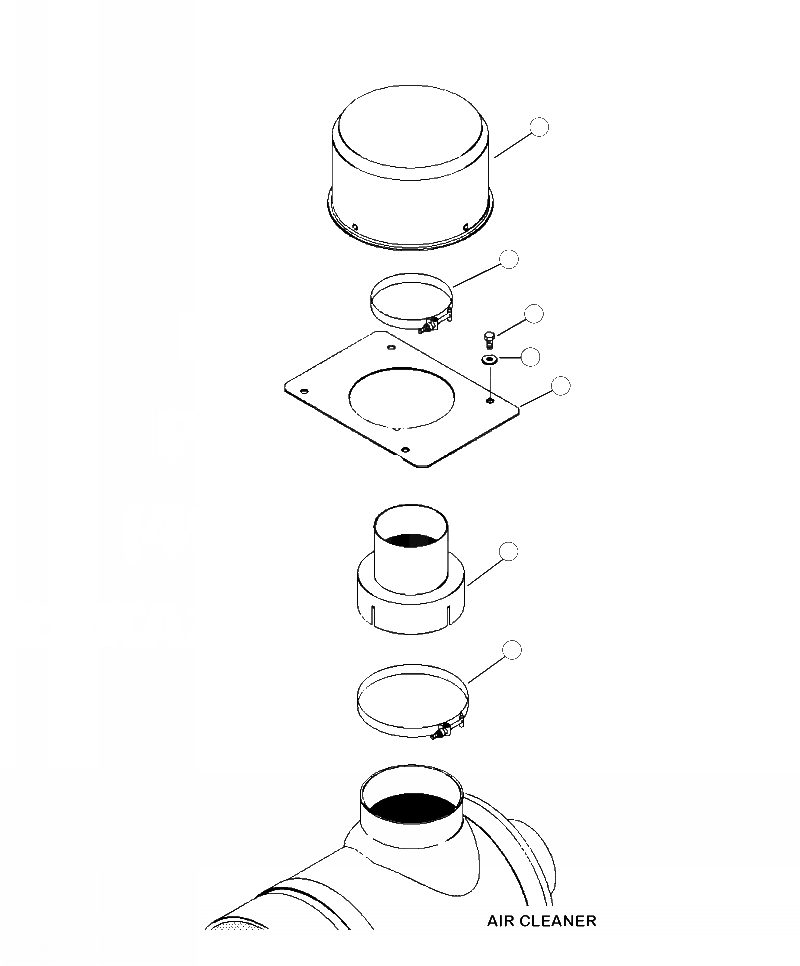 AIR CLEANER