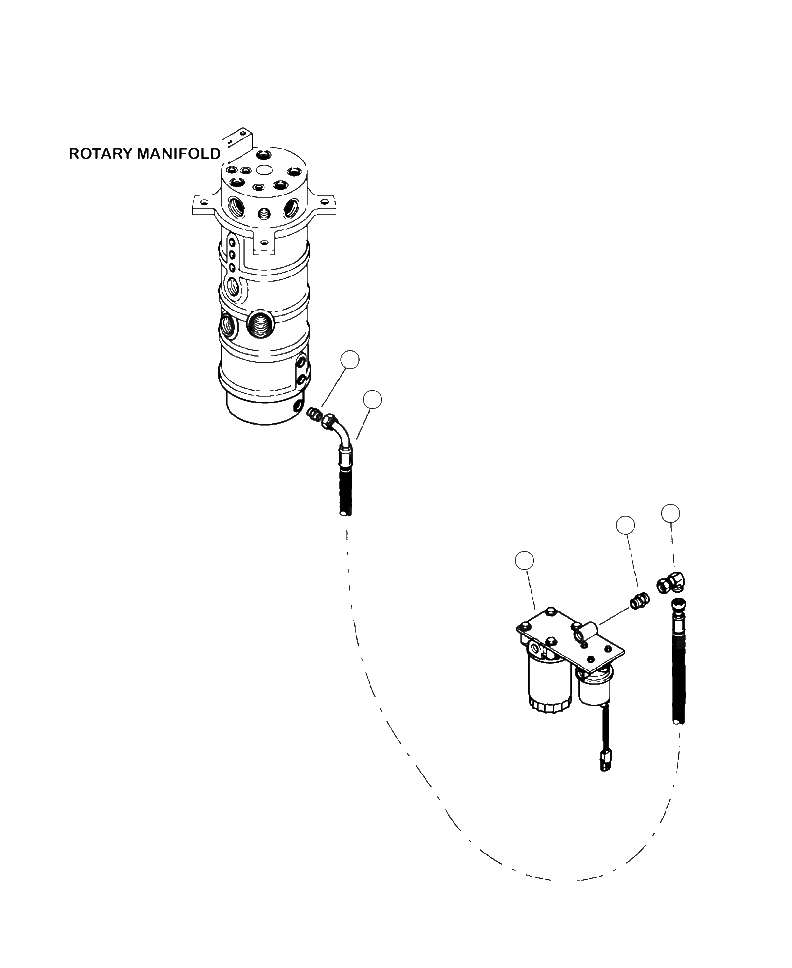 ROTARY MANIFOLD