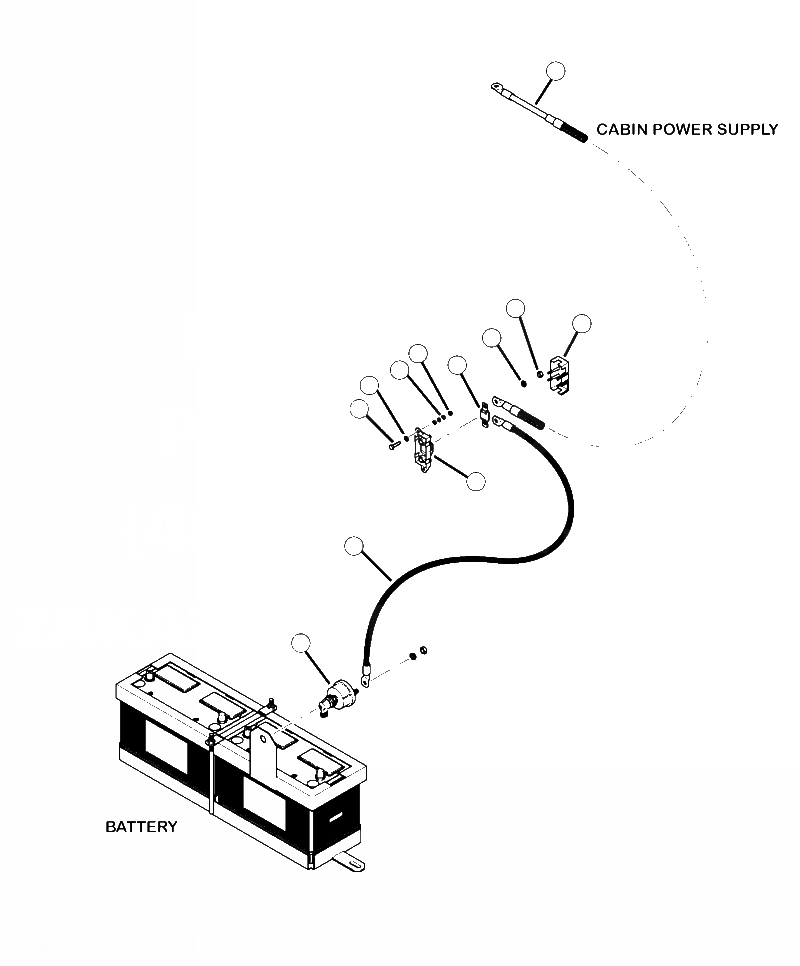 CABIN POWER SUPPLY

BATTERY