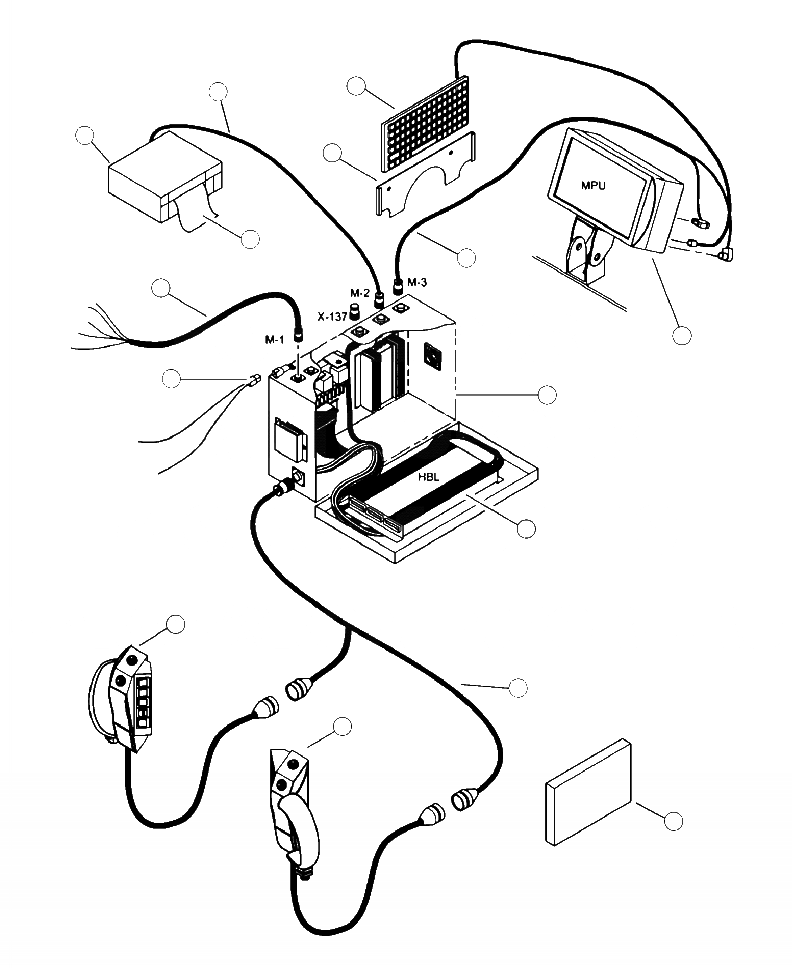 MPU
M-2
M-3
X-137
M-1
HBL