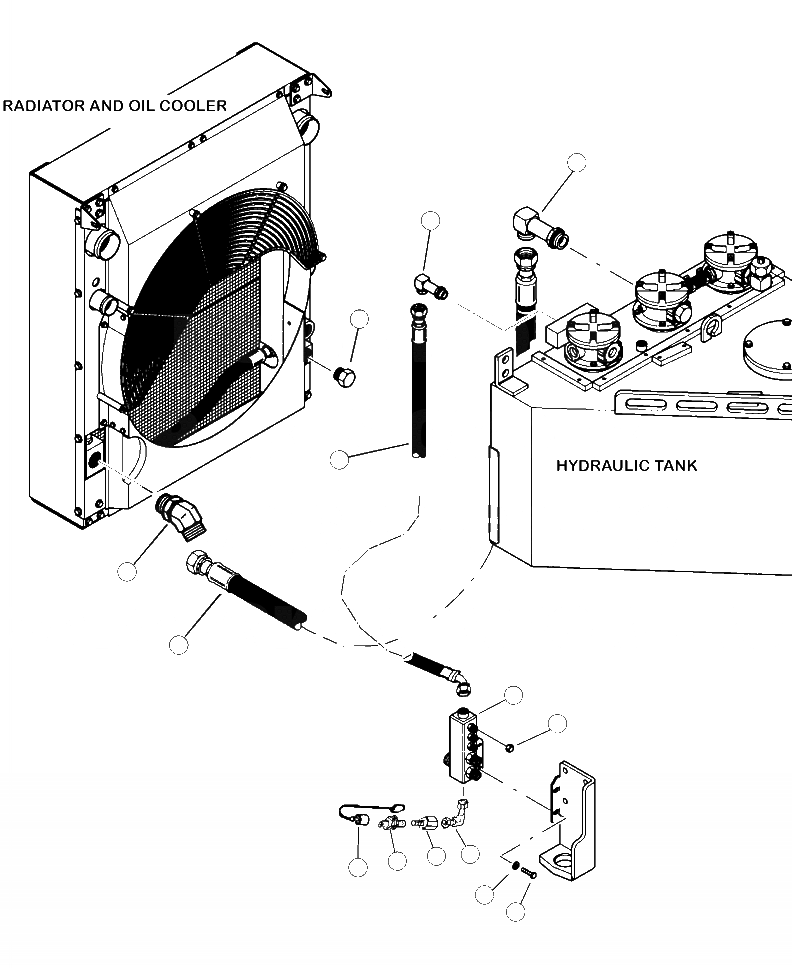 RADIATOR AND OIL COOLER

HYDRAULIC TANK