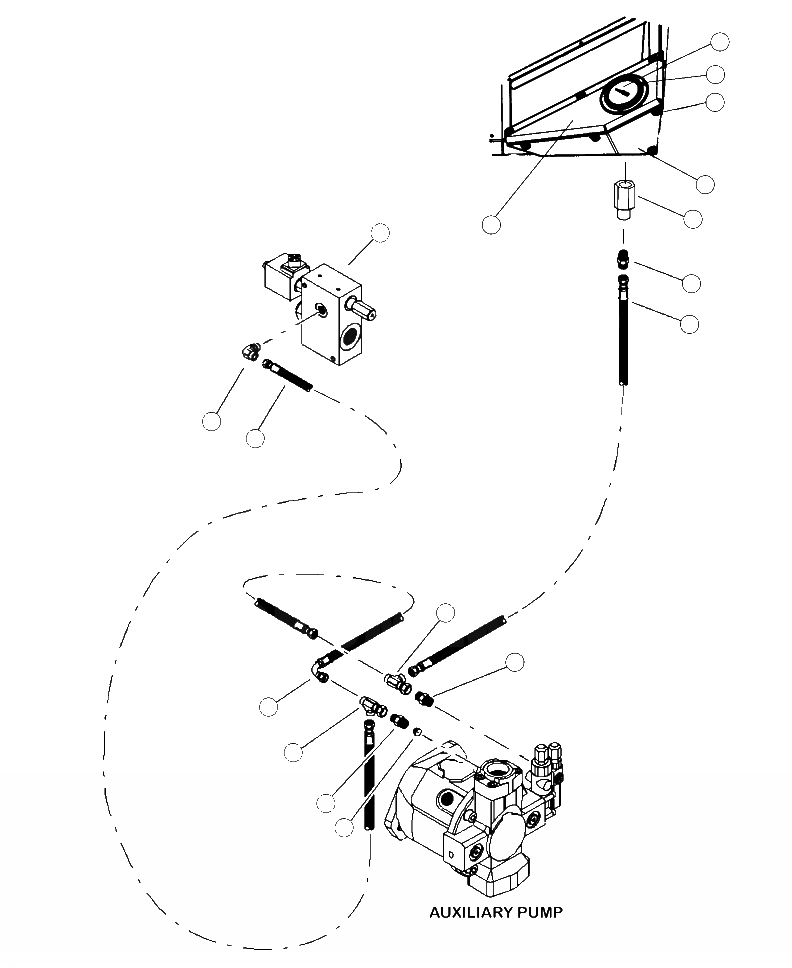 AUXILIARY PUMP