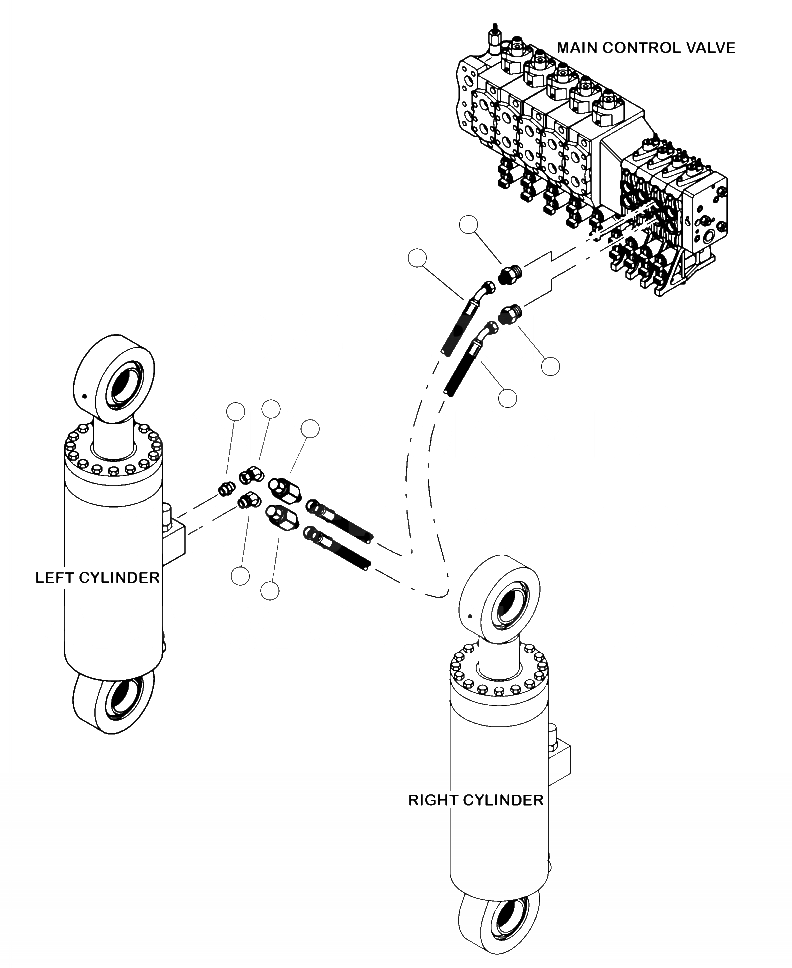 MAIN CONTROL VALVE

LEFT CYLINDER

RIGHT CYLINDER