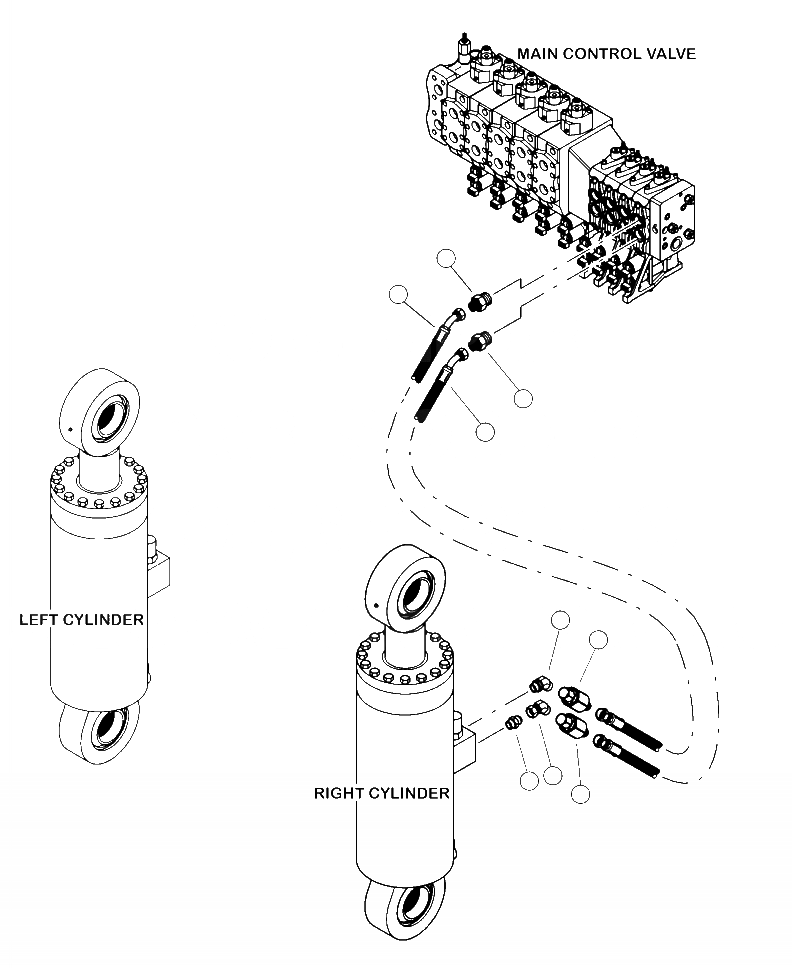 MAIN CONTROL VALVE

LEFT CYLINDER

RIGHT CYLINDER