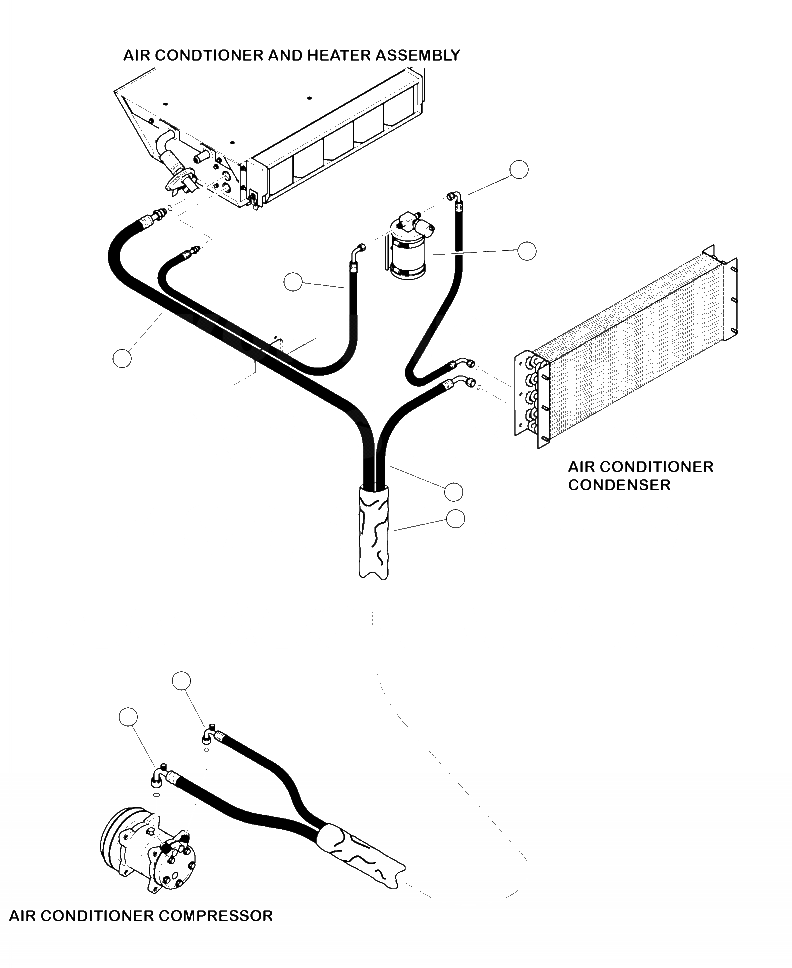 AIR CONDTIONER AND HEATER ASSEMBLY

AIR CONDITIONER CONDENSER

AIR CONDITIONER COMPRESSOR