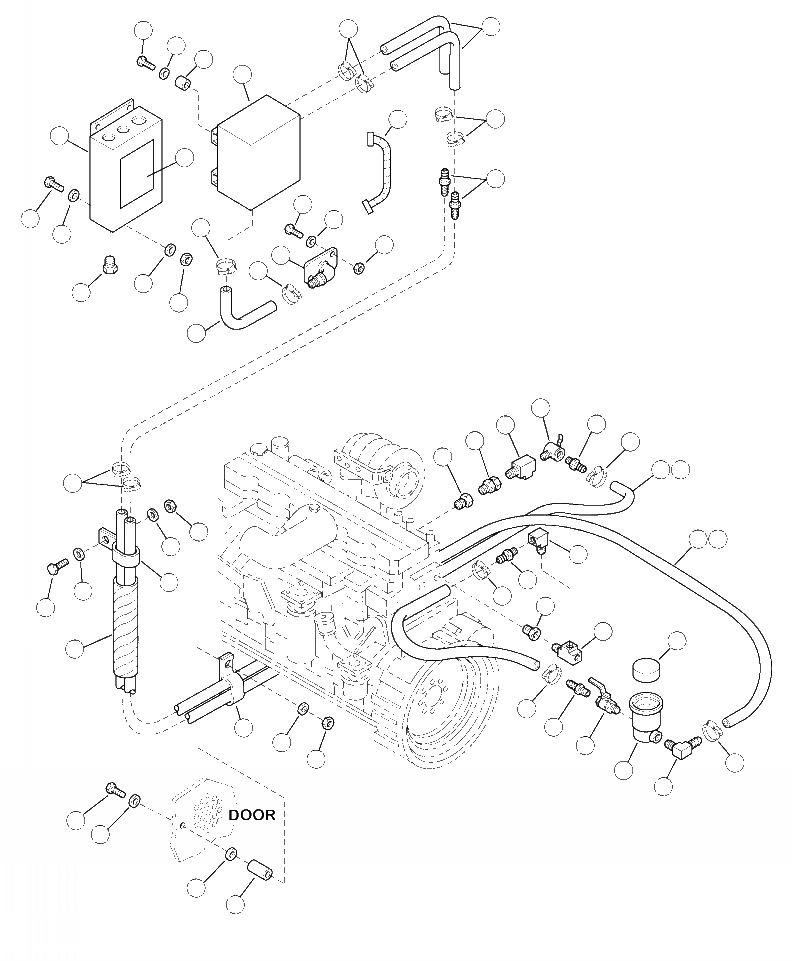 DOOR