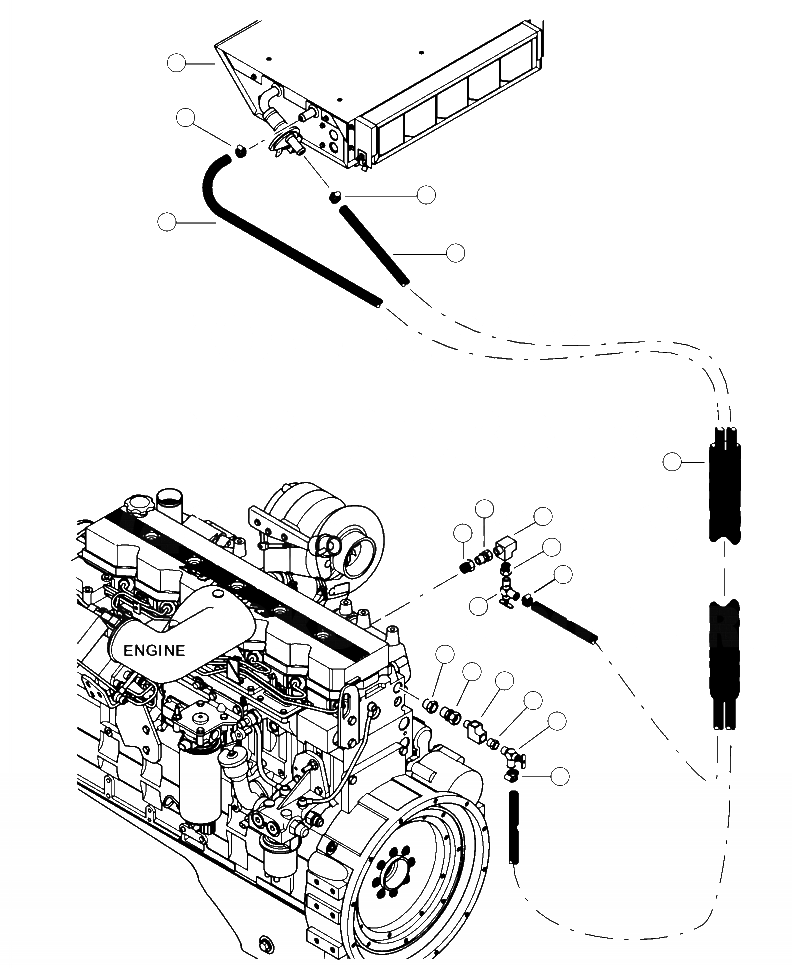 ENGINE