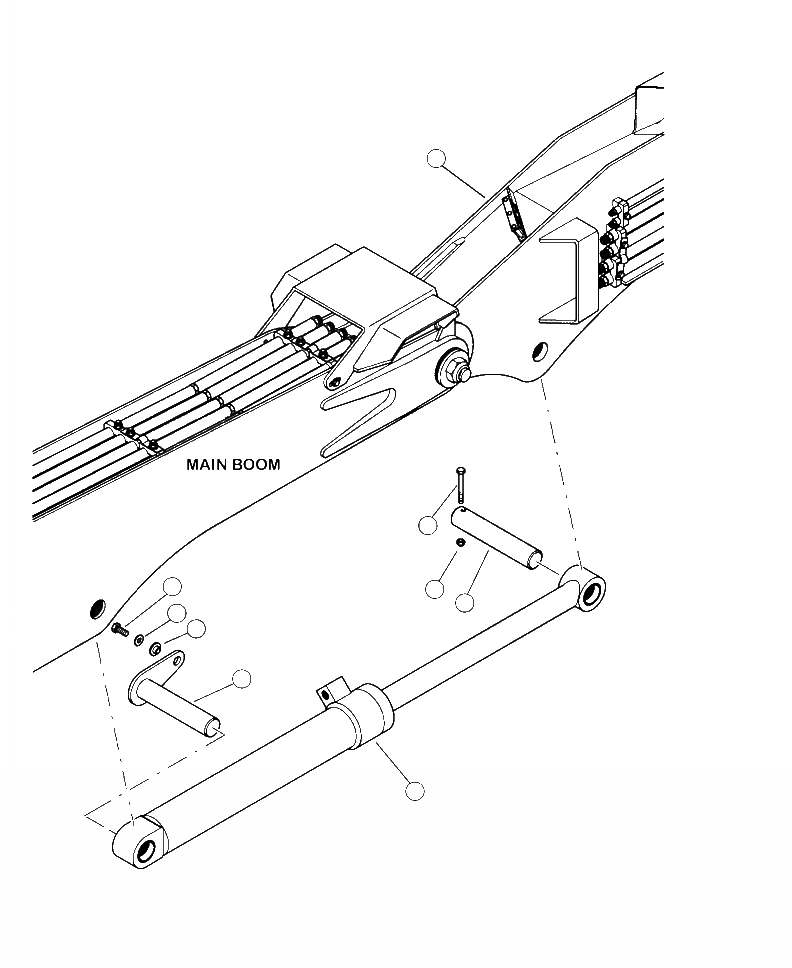 MAIN BOOM