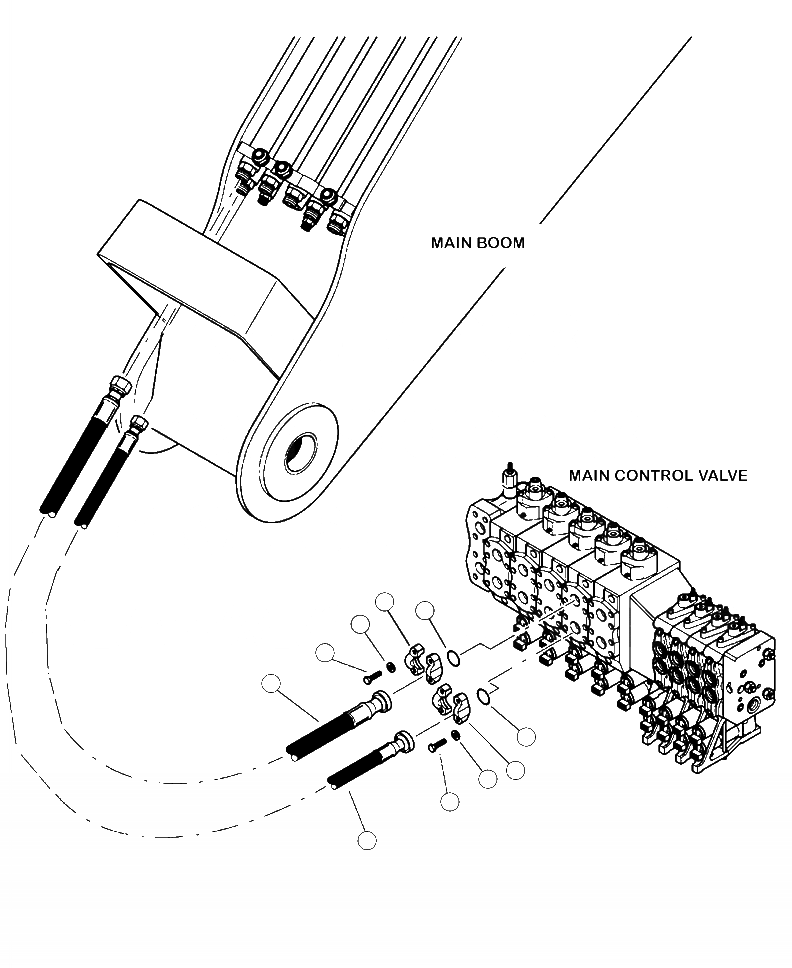 MAIN BOOM

MAIN CONTROL VALVE