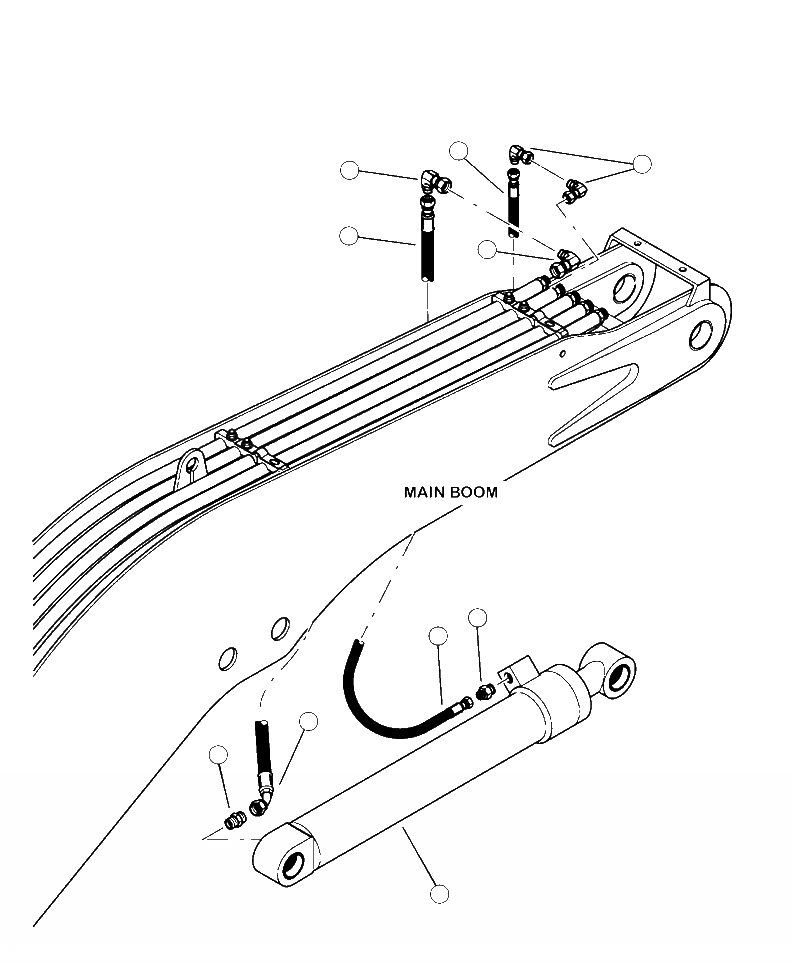 MAIN BOOM