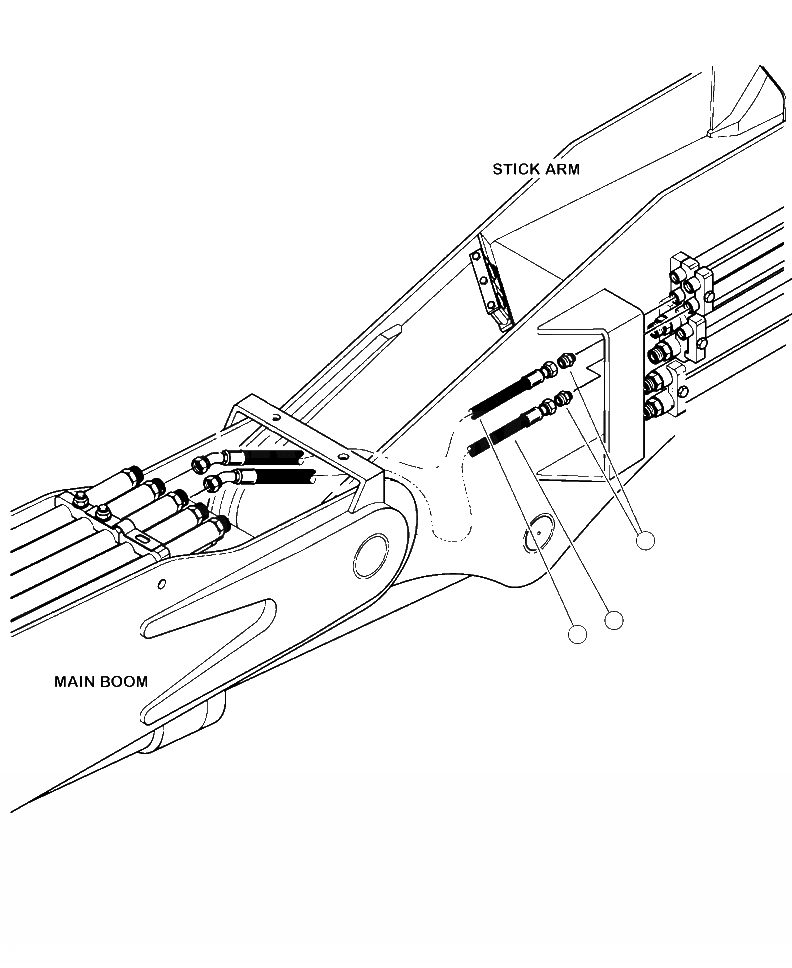 STICK ARM

MAIN BOOM