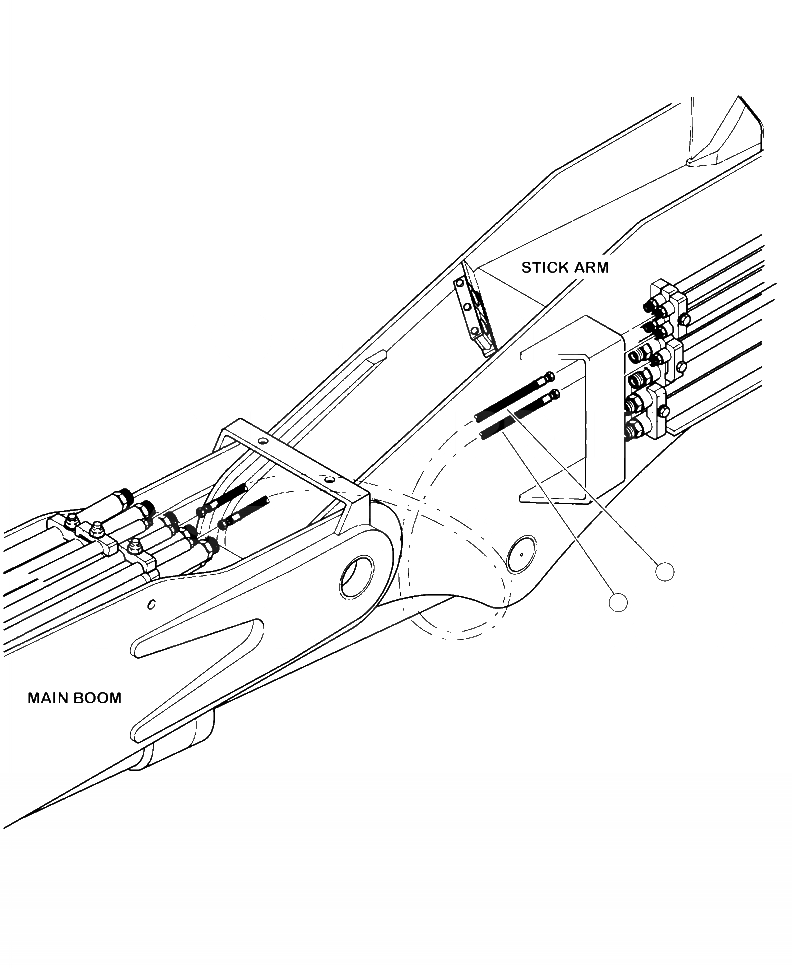 STICK ARM

MAIN BOOM