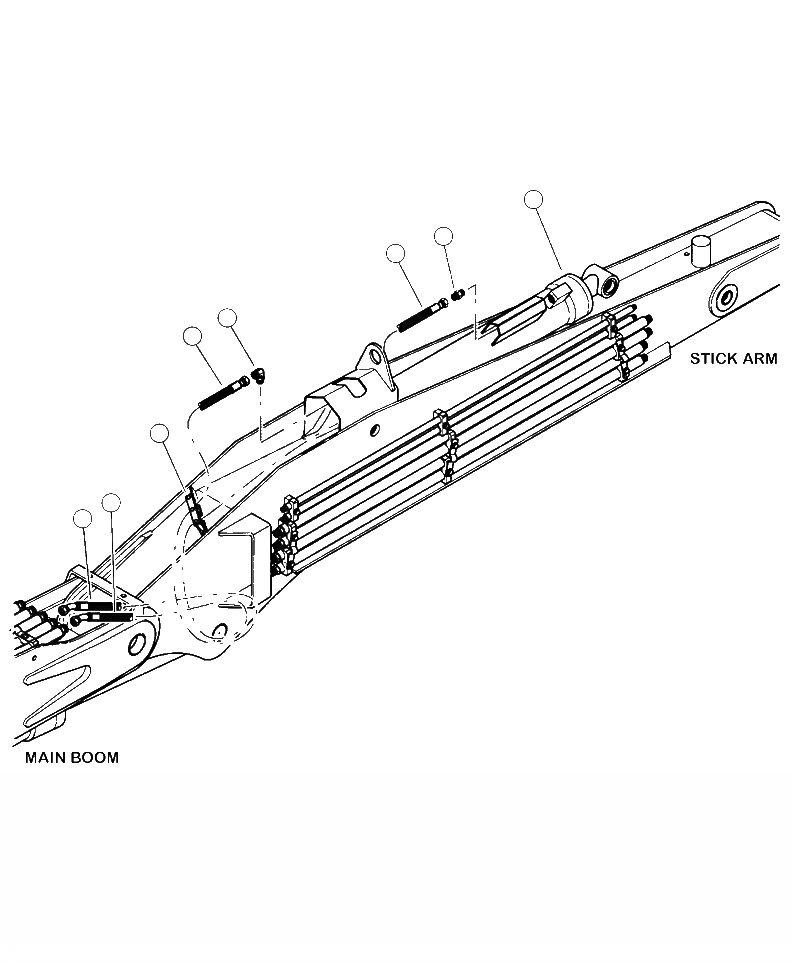 STICK ARM

MAIN BOOM