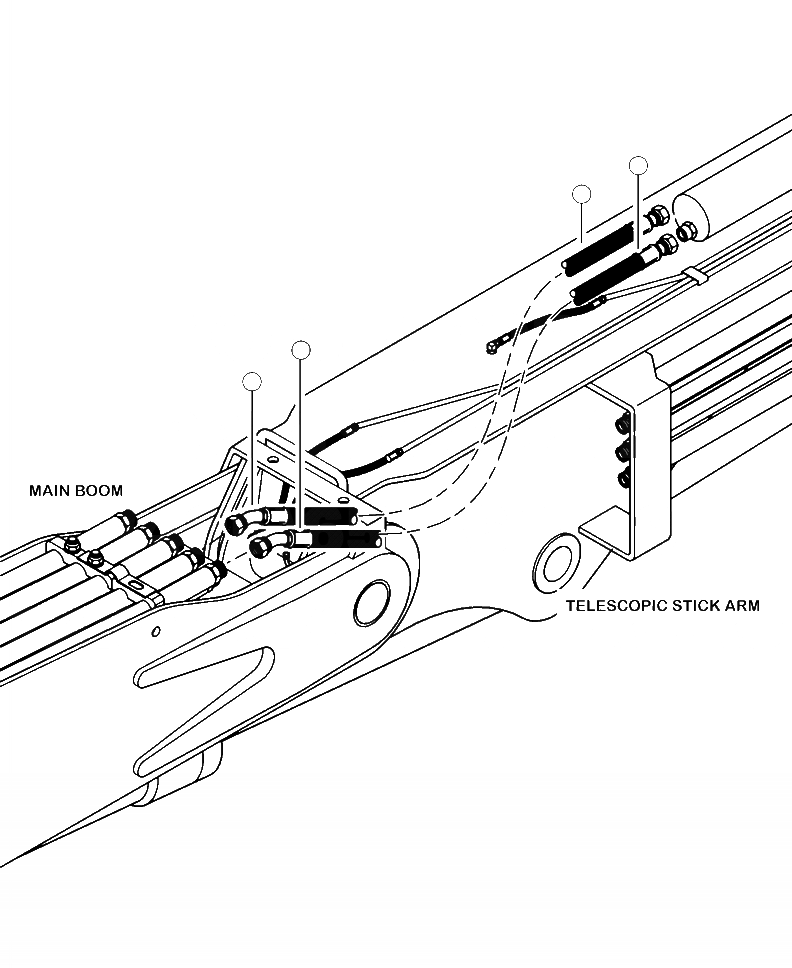 MAIN BOOM

TELESCOPIC STICK ARM