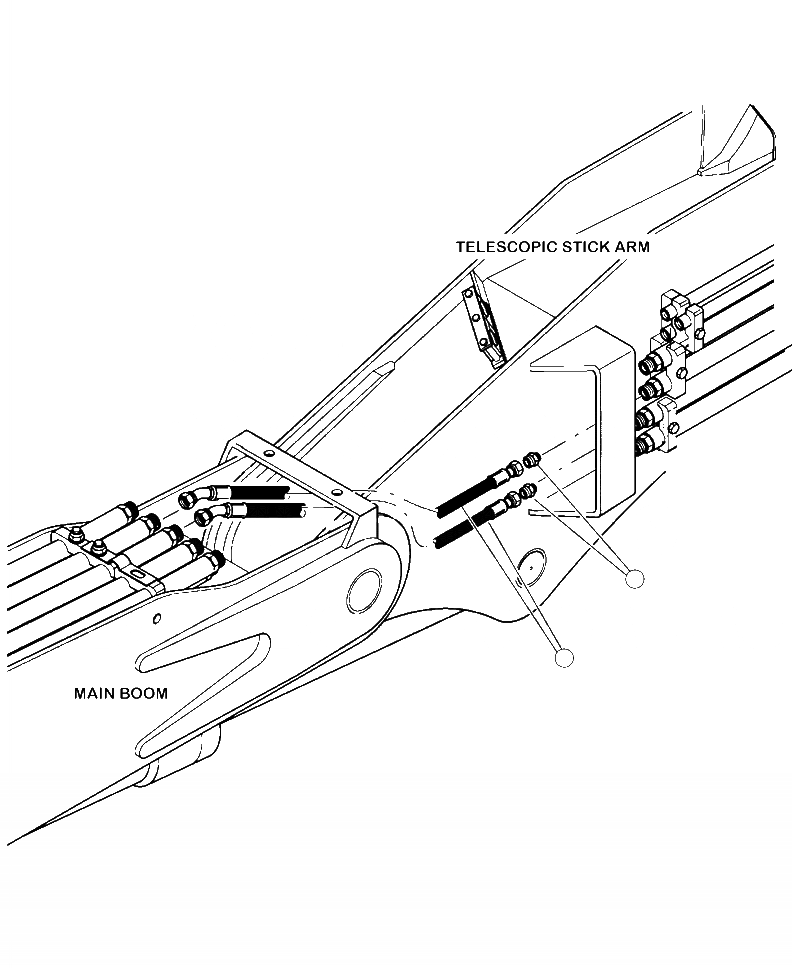 TELESCOPIC STICK ARM

MAIN BOOM