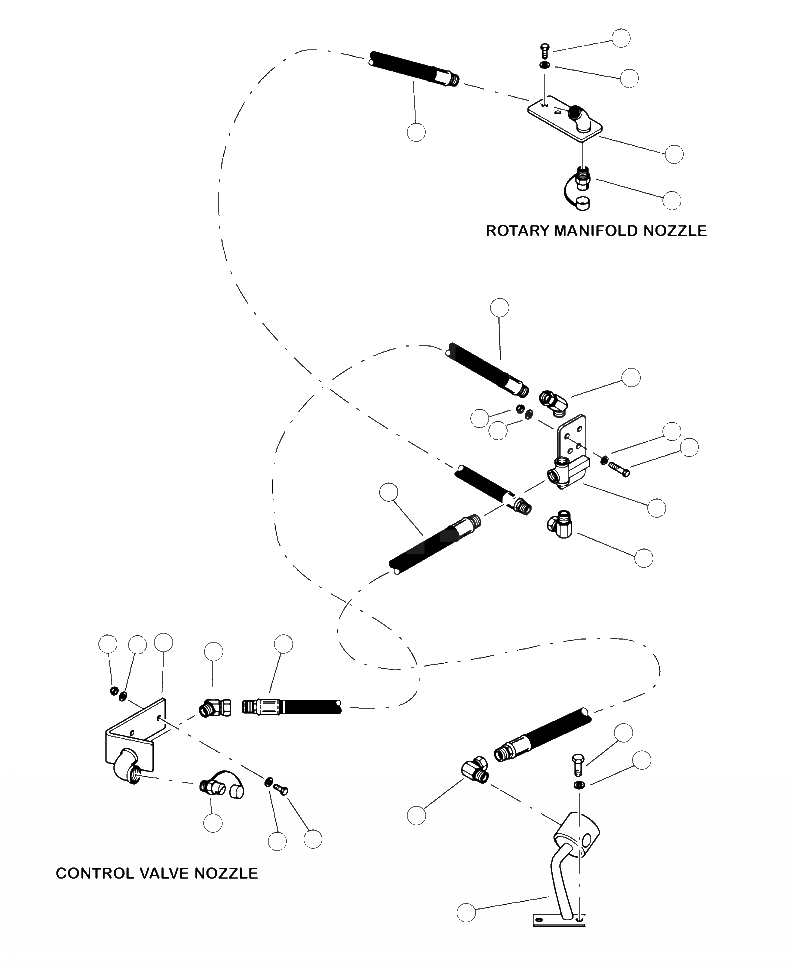 ROTARY MANIFOLD NOZZLE

CONTROL VALVE NOZZLE