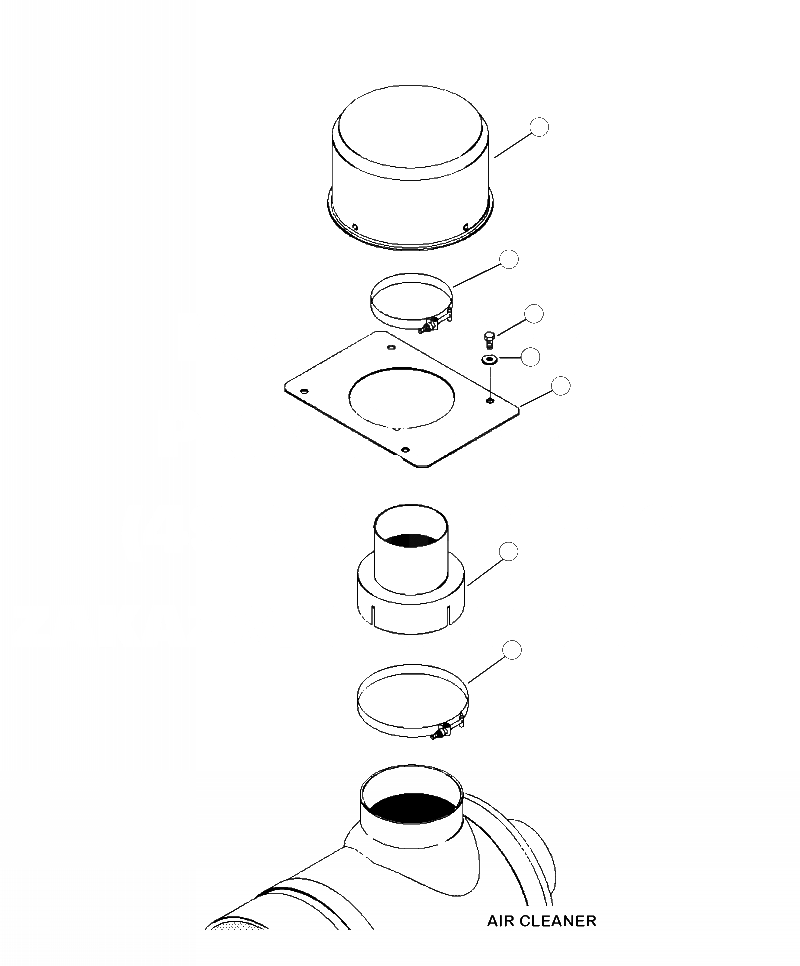 AIR CLEANER