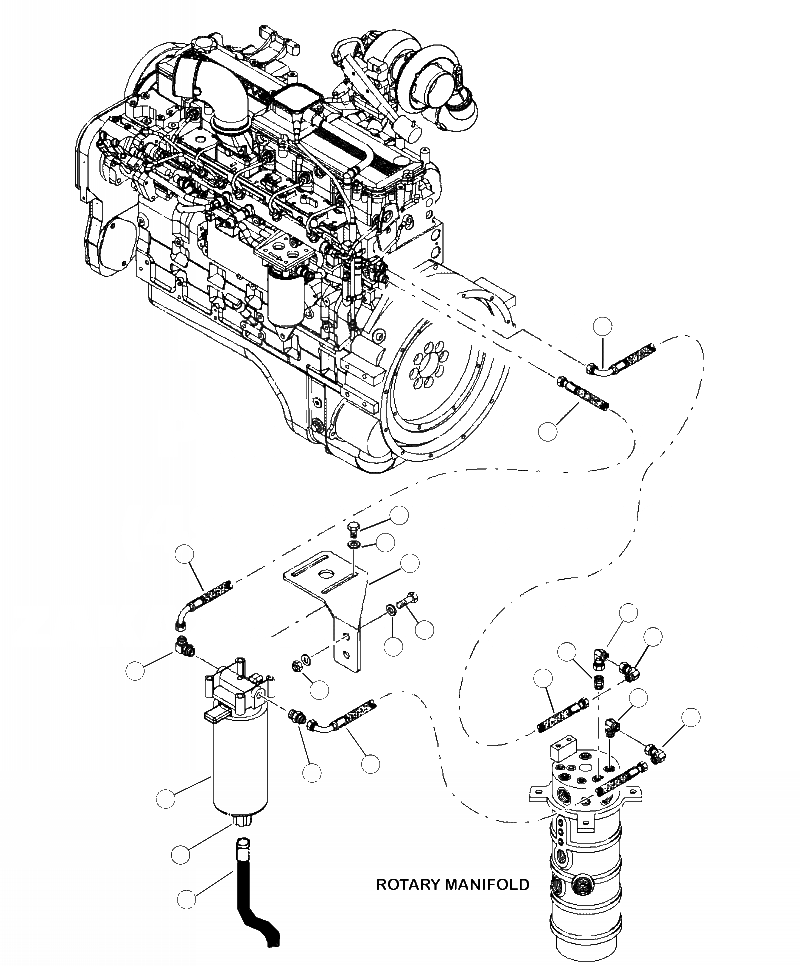 ROTARY MANIFOLD