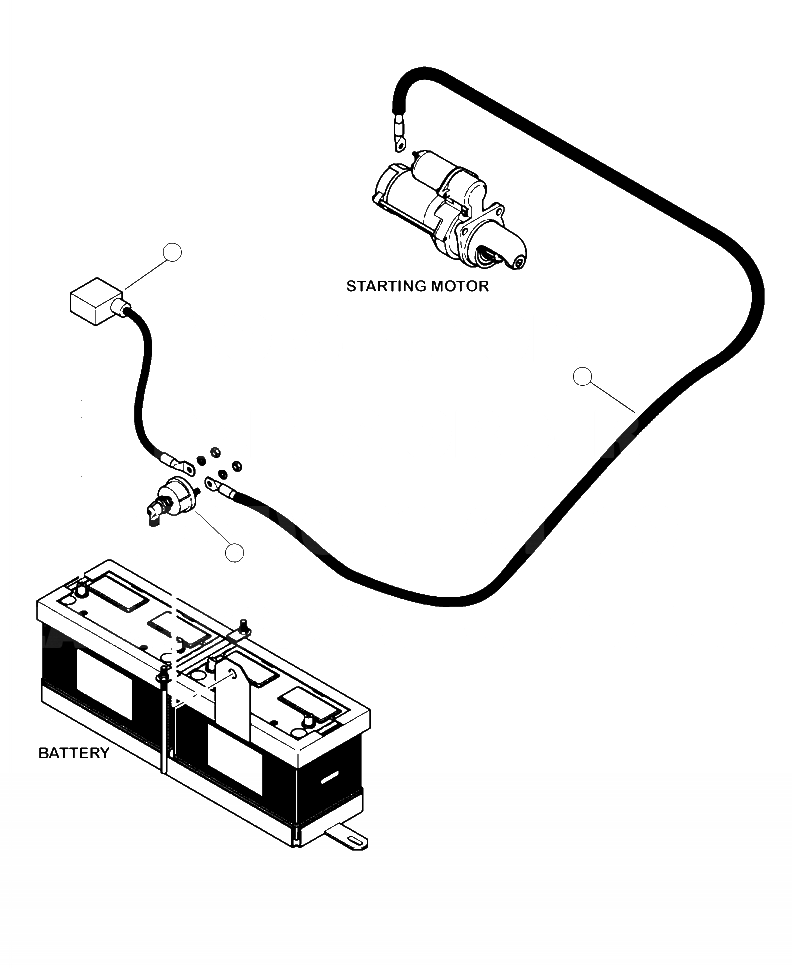 STARTING MOTOR

BATTERY