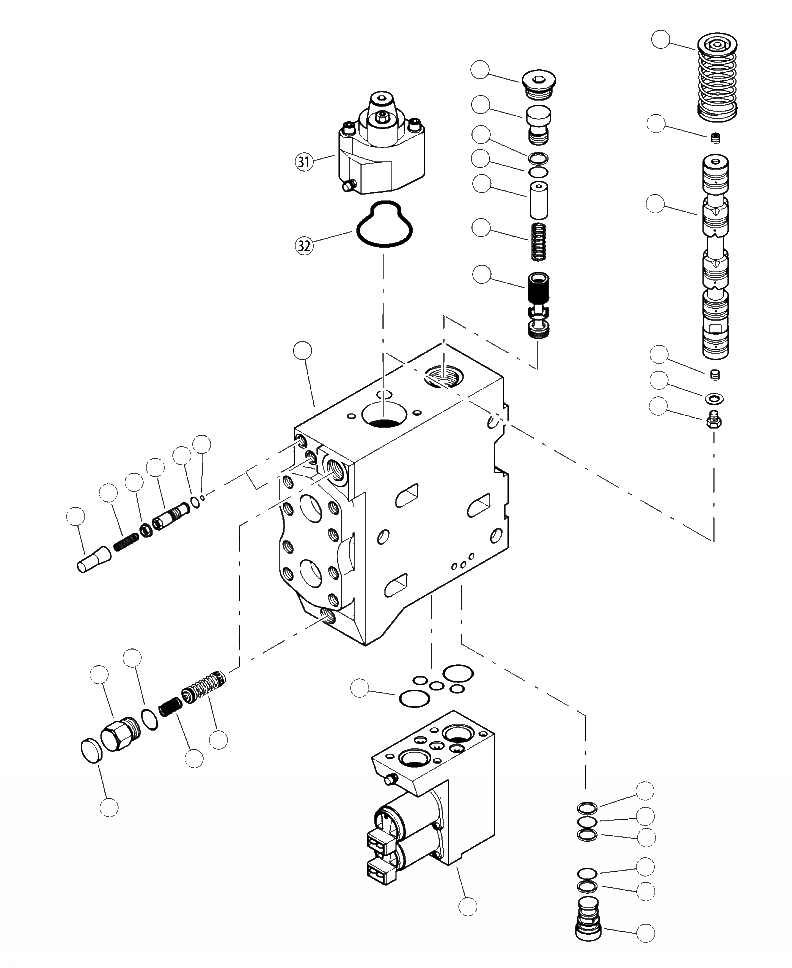 31
32