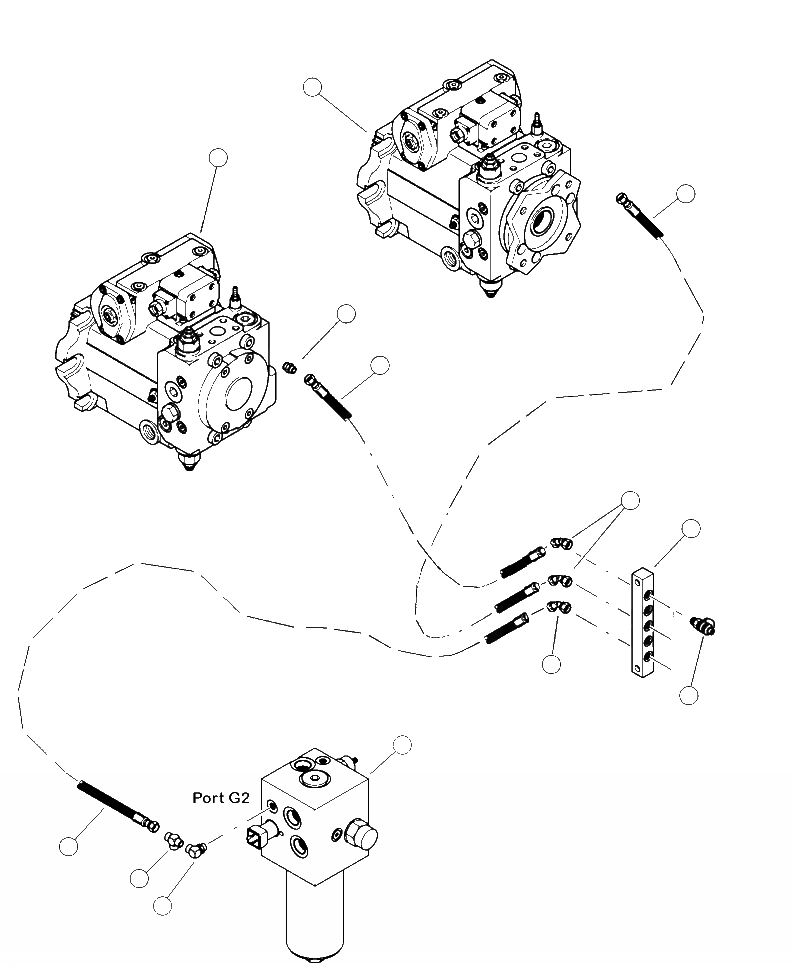 Port G2