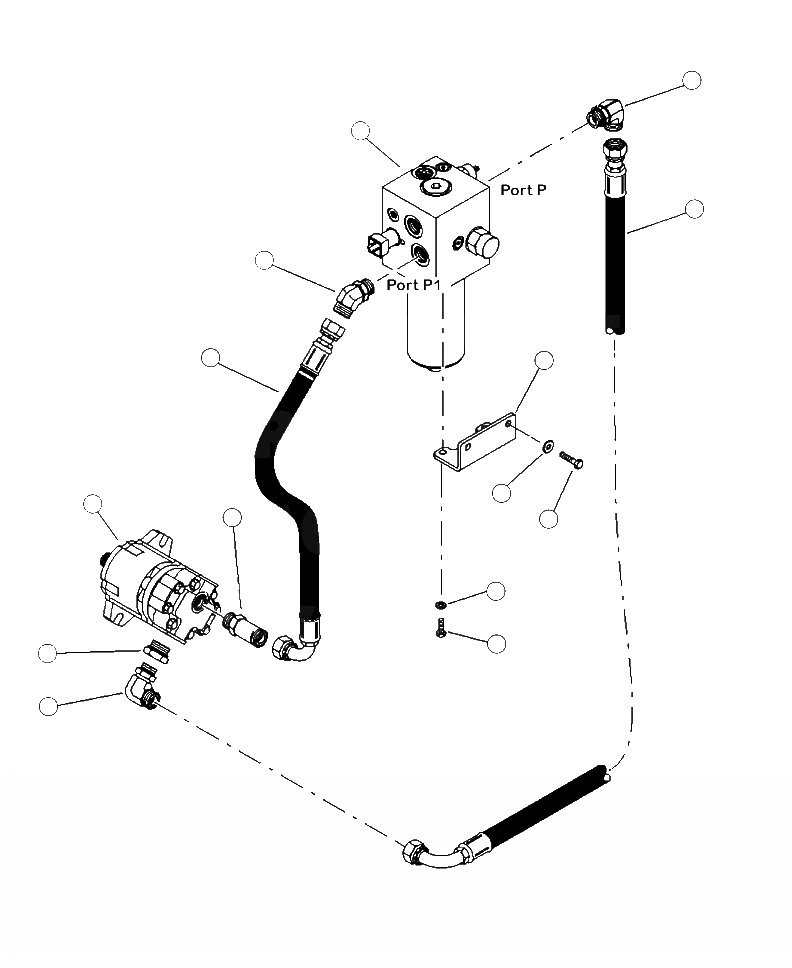 Port P

Port P1