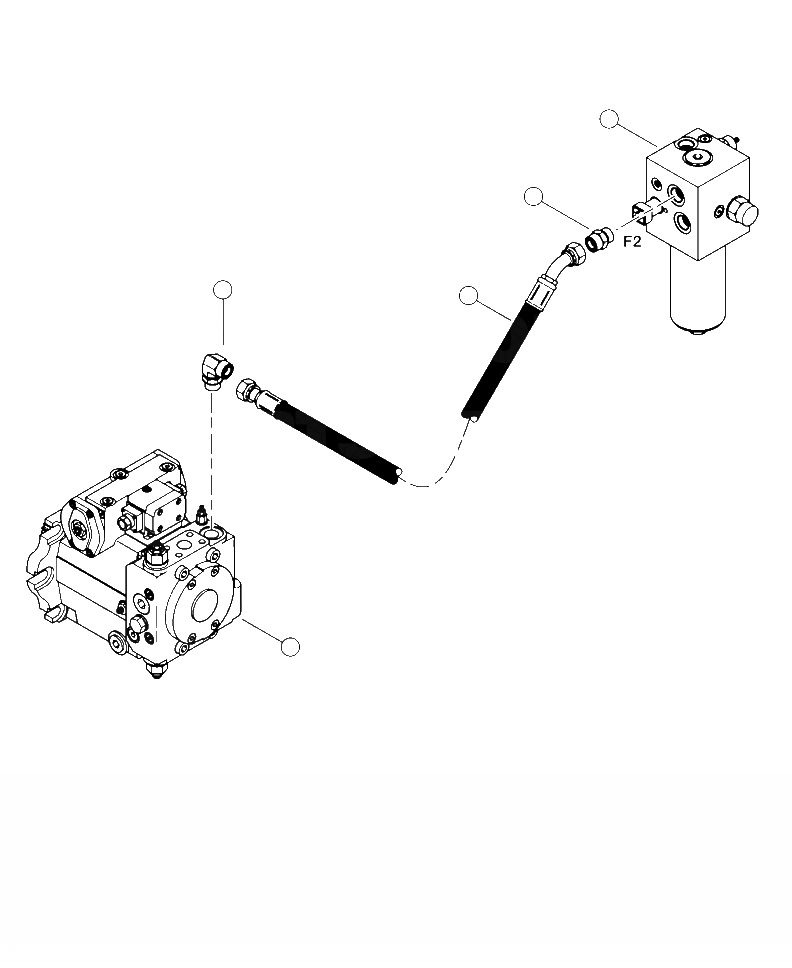 F2