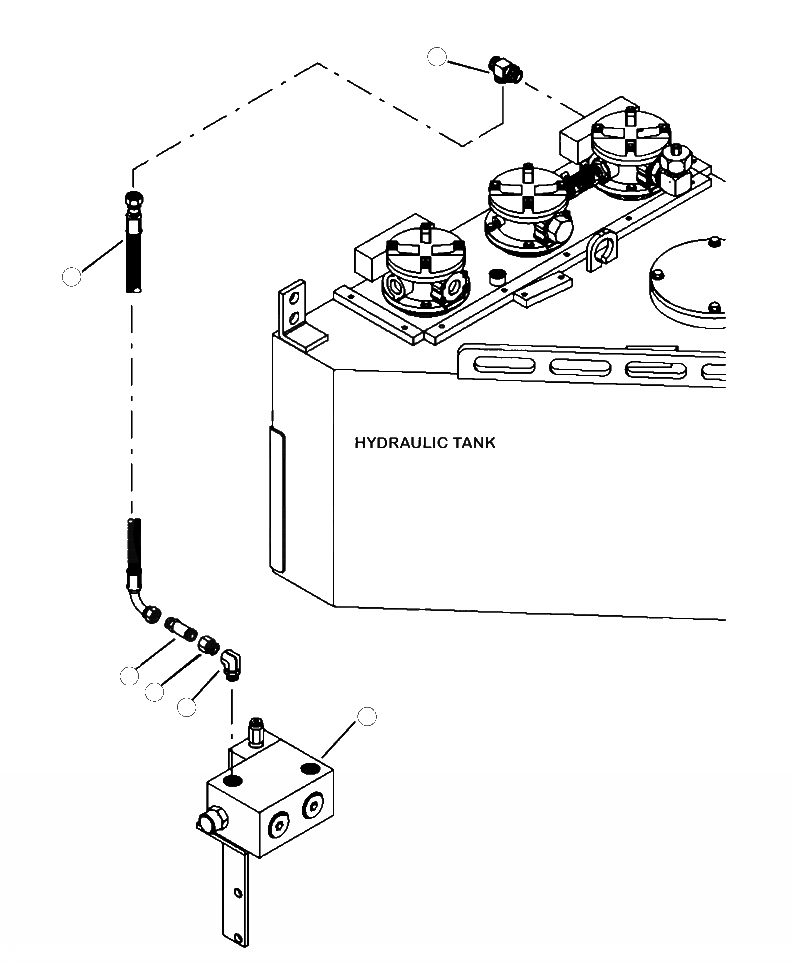 HYDRAULIC TANK