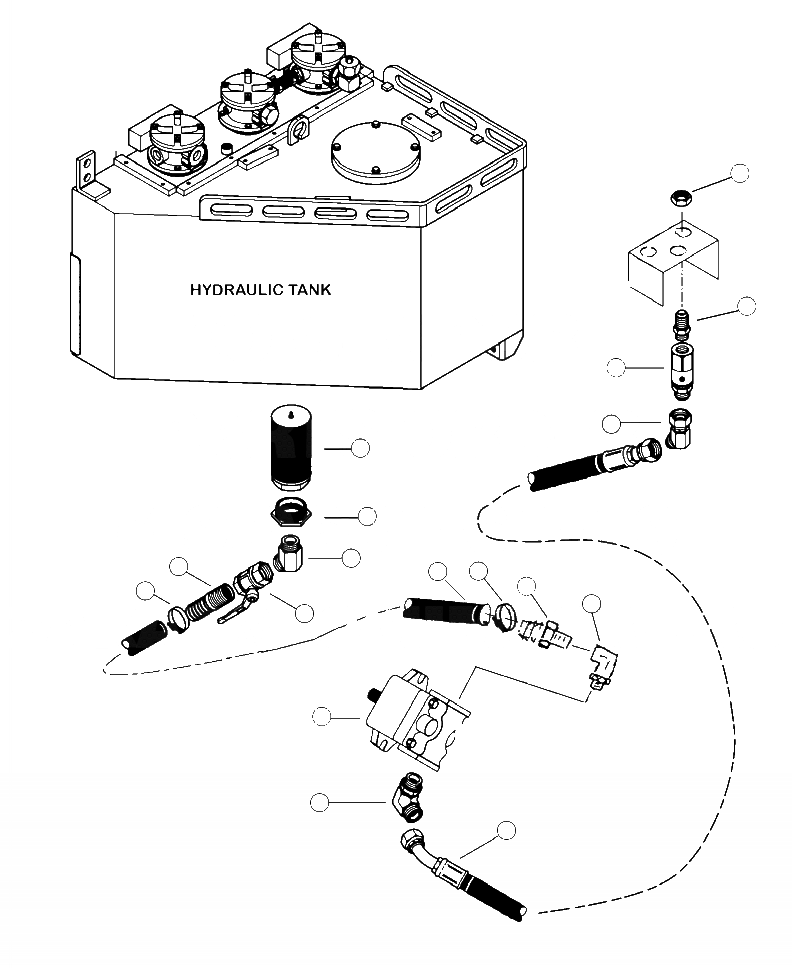 HYDRAULIC TANK