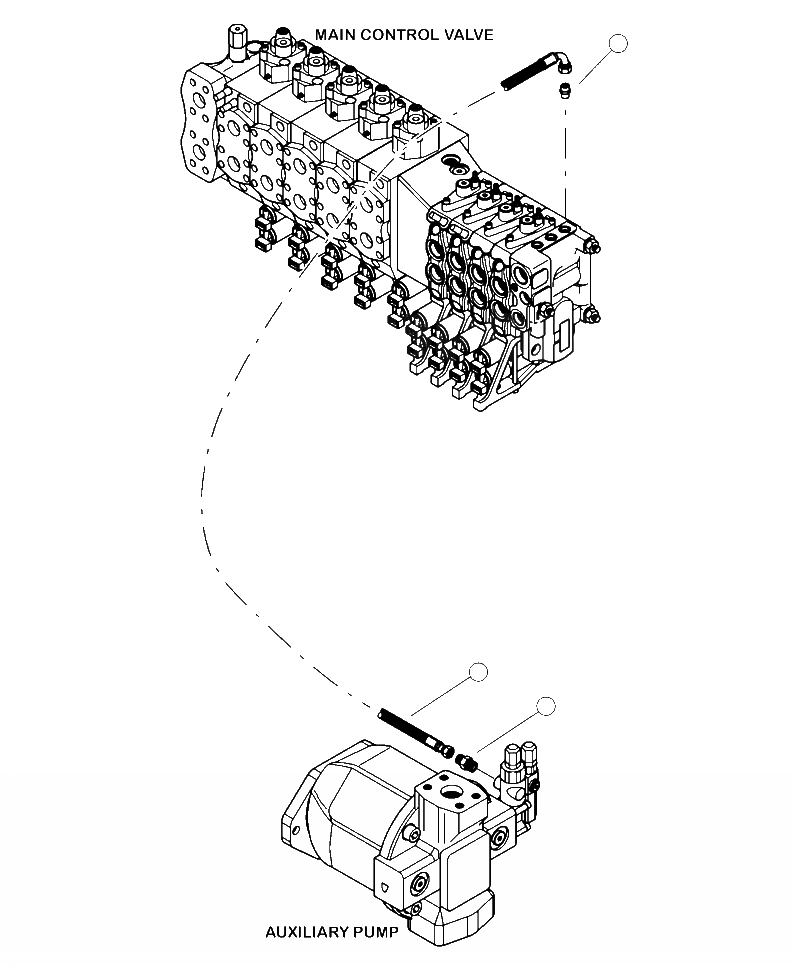 MAIN CONTROL VALVE

AUXILIARY PUMP