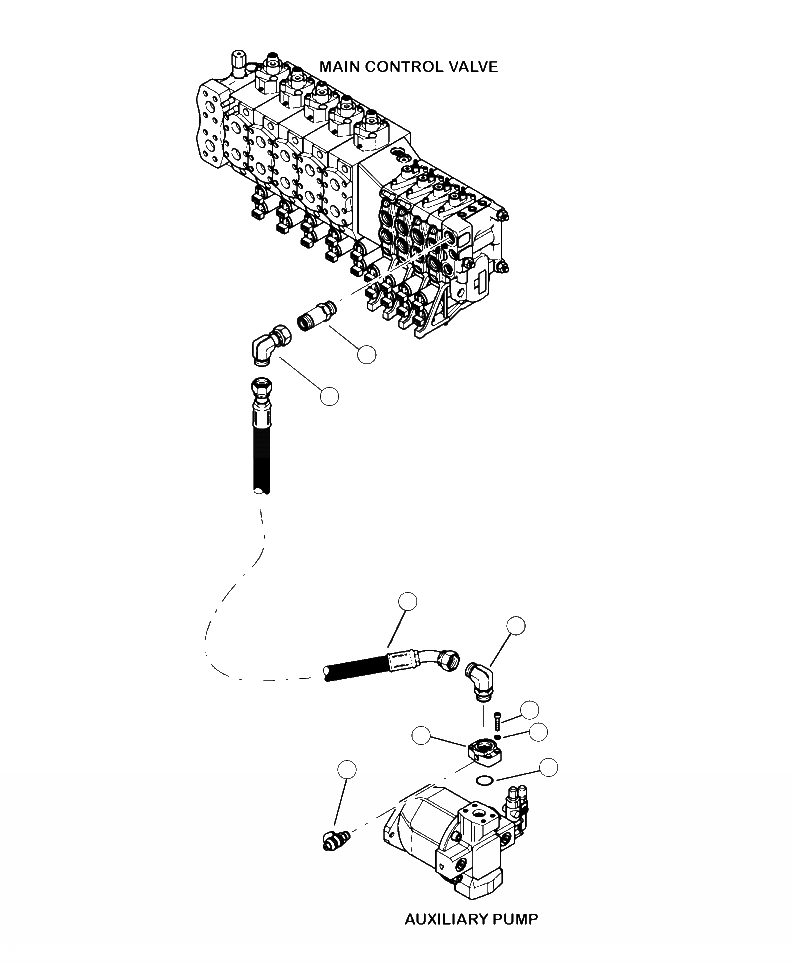 MAIN CONTROL VALVE

AUXILIARY PUMP