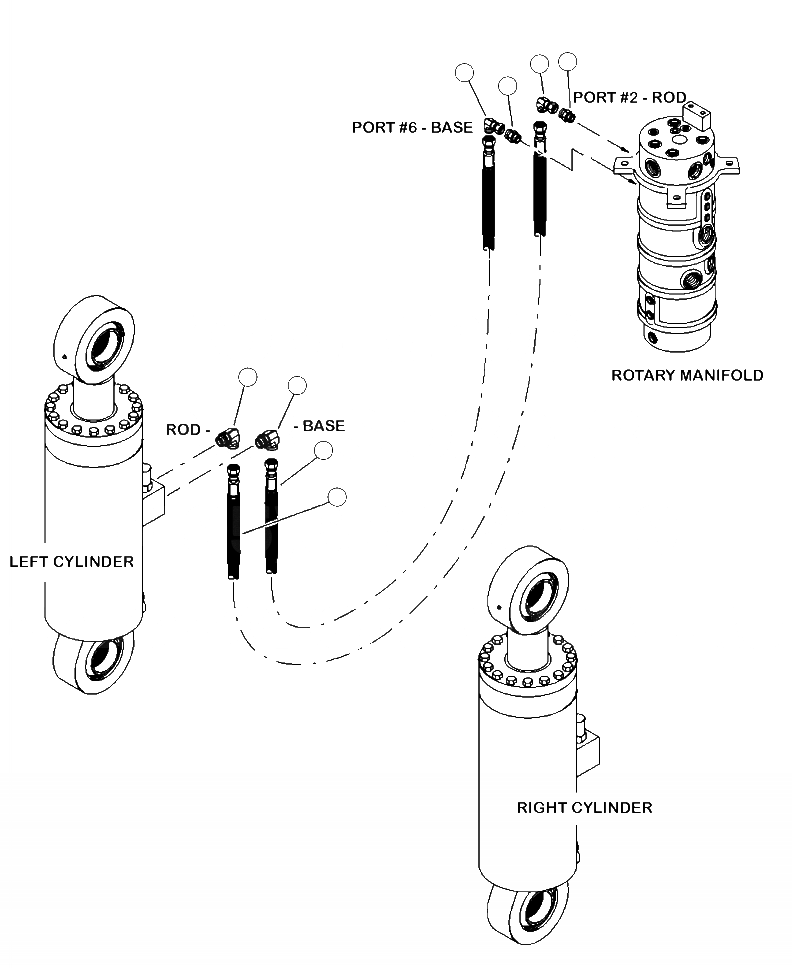 PORT #6 - BASE

PORT #2 - ROD

ROTARY MANIFOLD

ROD -

- BASE

LEFT CYLINDER

RIGHT CYLINDER