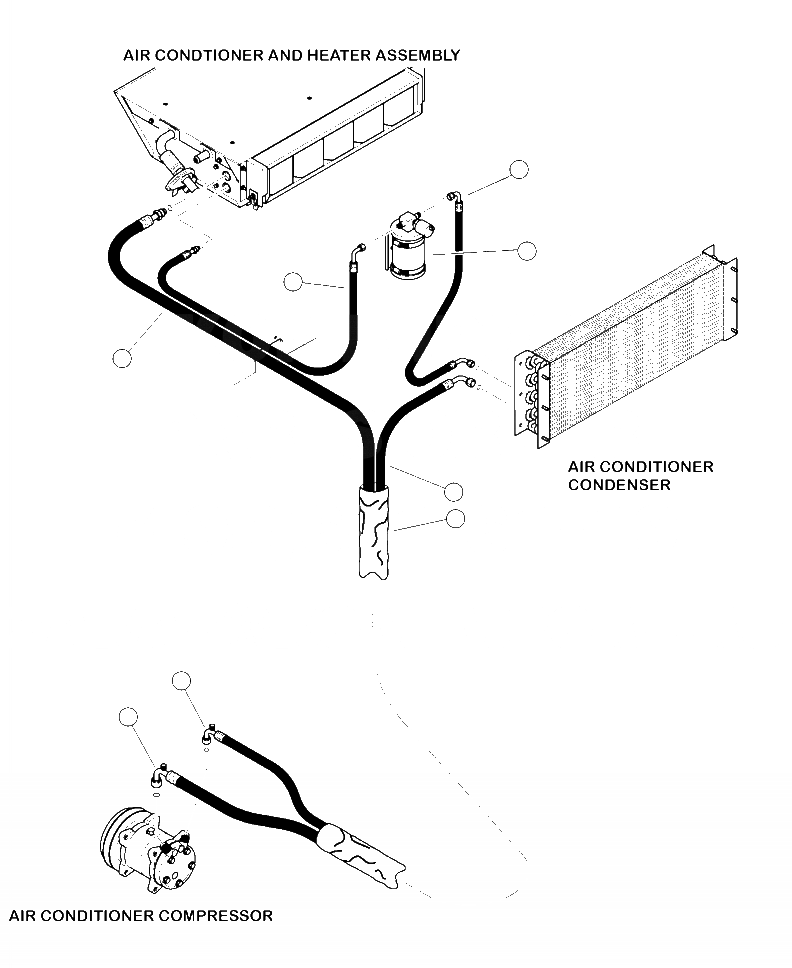 AIR CONDTIONER AND HEATER ASSEMBLY

AIR CONDITIONER CONDENSER

AIR CONDITIONER COMPRESSOR