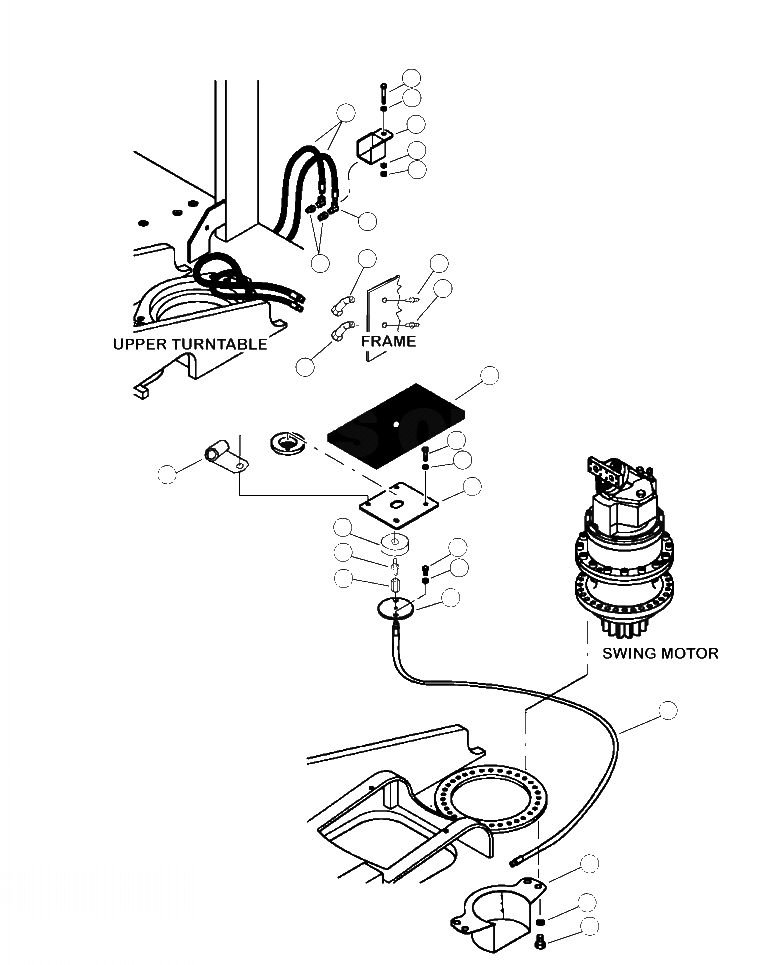 UPPER TURNTABLE

FRAME

SWING MOTOR