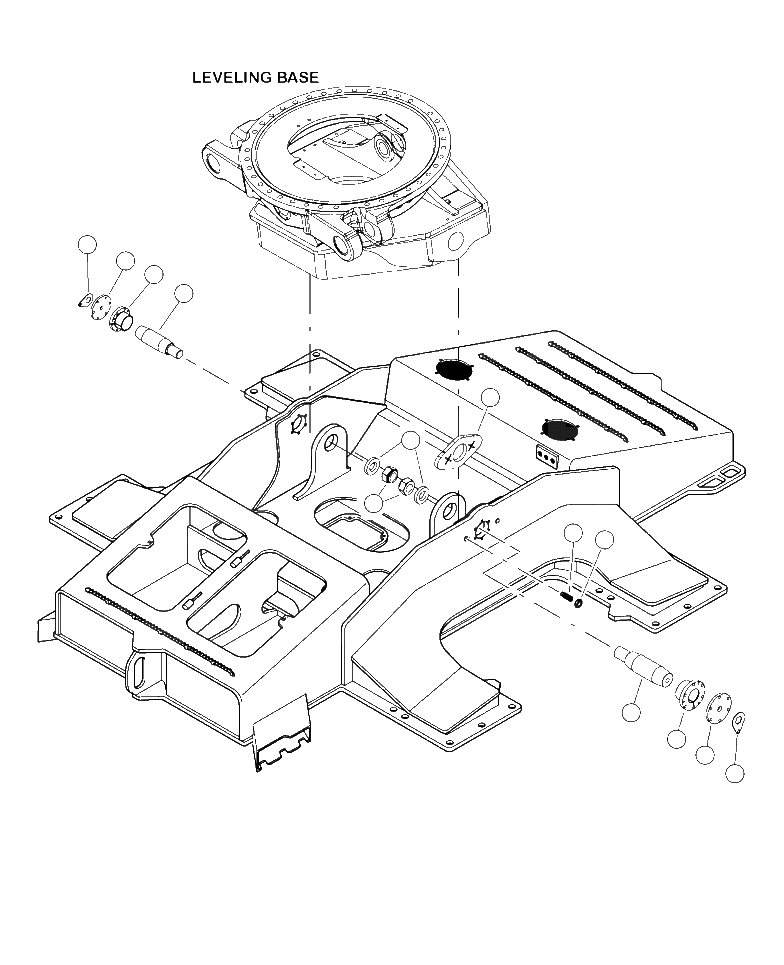 LEVELING BASE