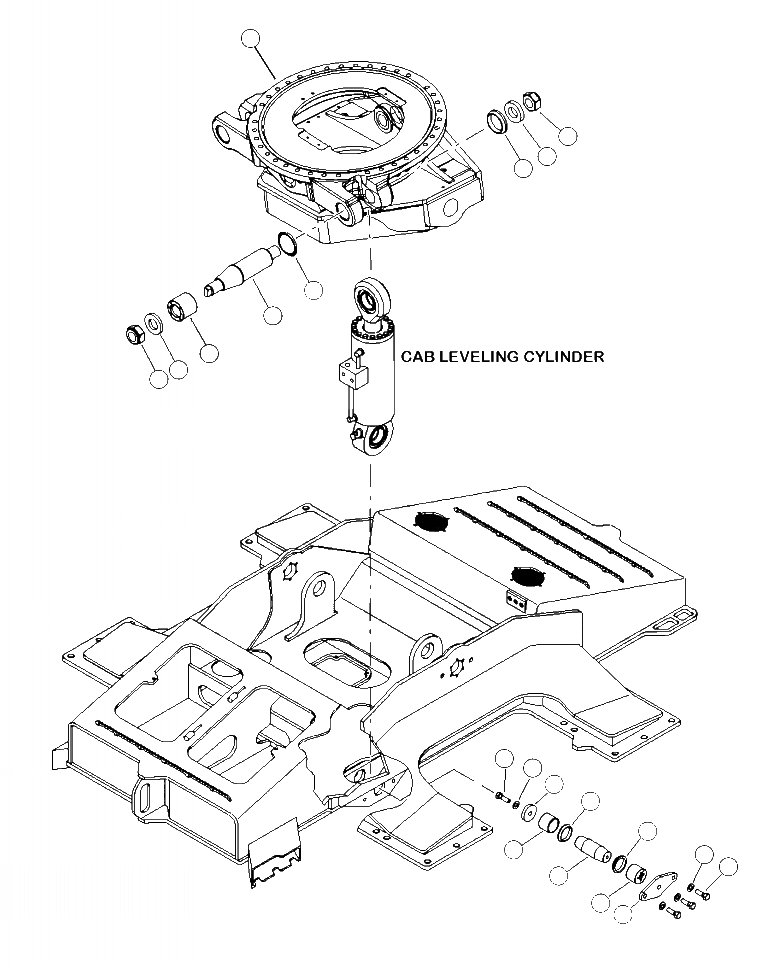 CAB LEVELING CYLINDER