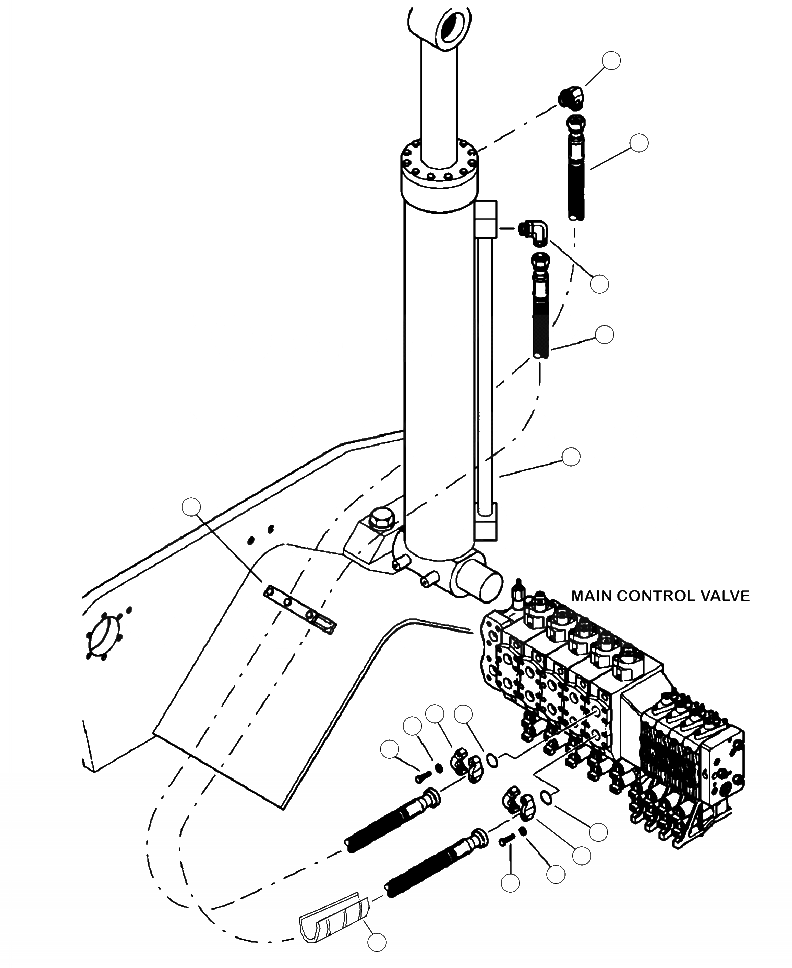 MAIN CONTROL VALVE