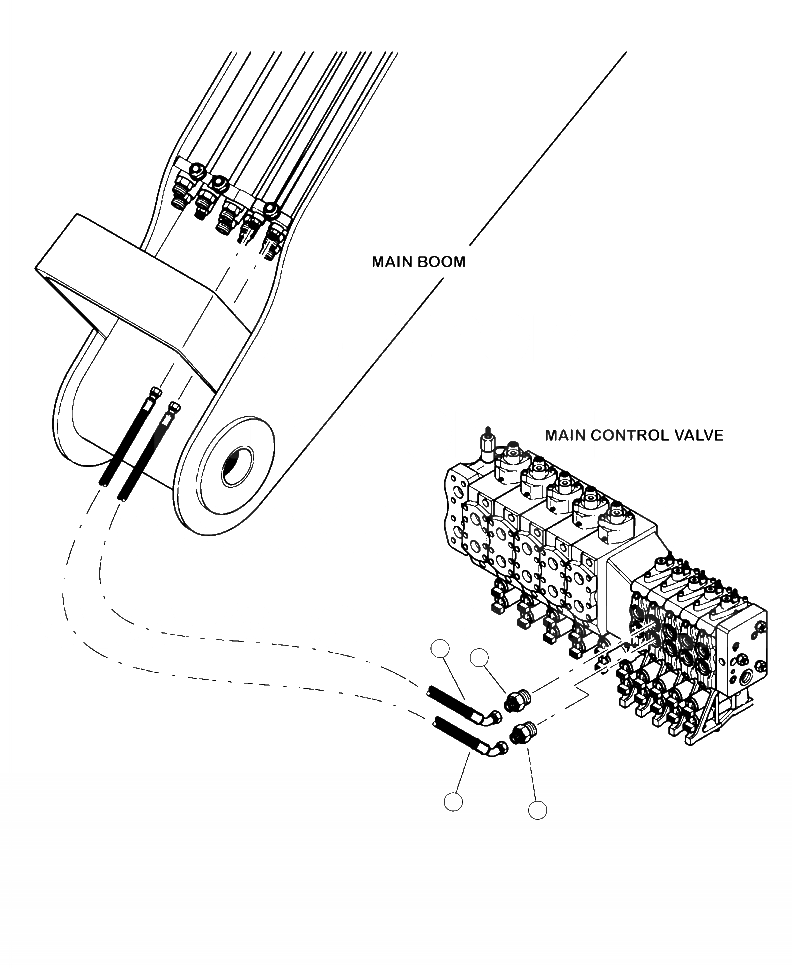 MAIN BOOM

MAIN CONTROL VALVE