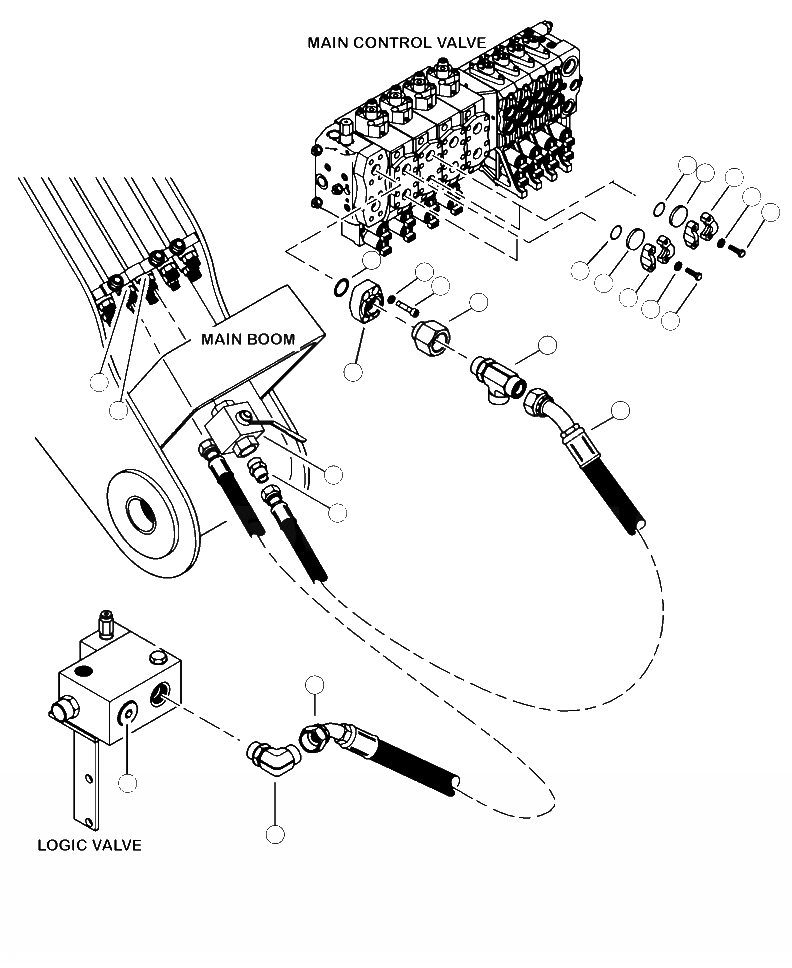 MAIN CONTROL VALVE

MAIN BOOM

LOGIC VALVE