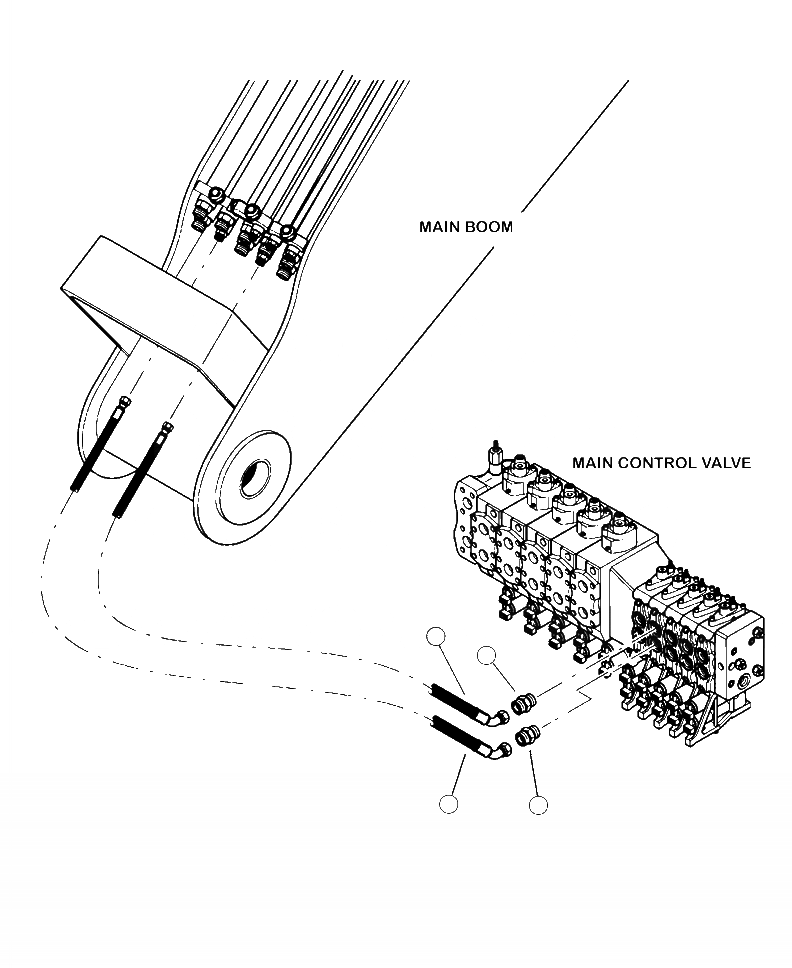 MAIN BOOM

MAIN CONTROL VALVE